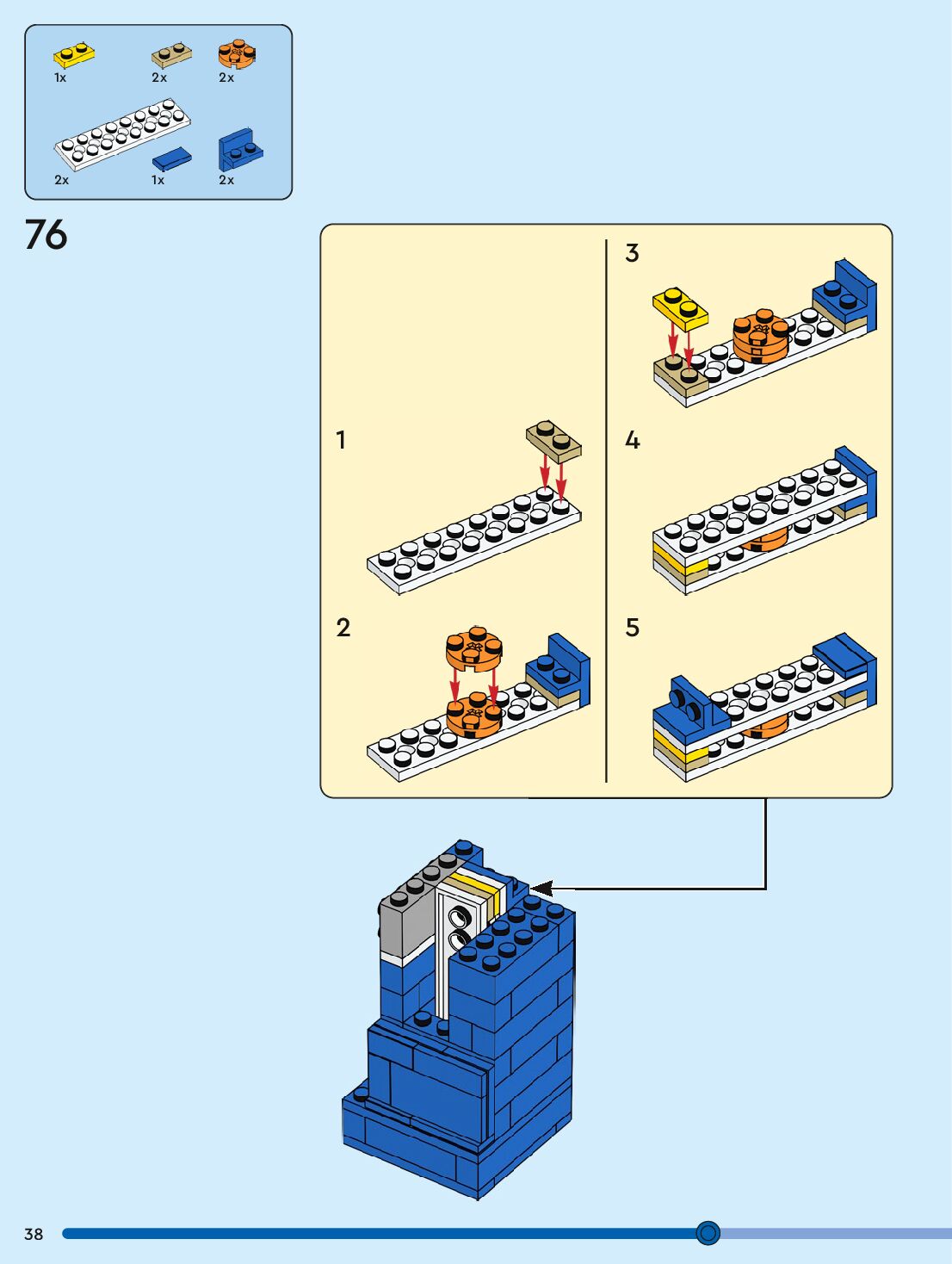 1x 2x 2x

2x 1x 2x

76

1

2

3

4

5

38