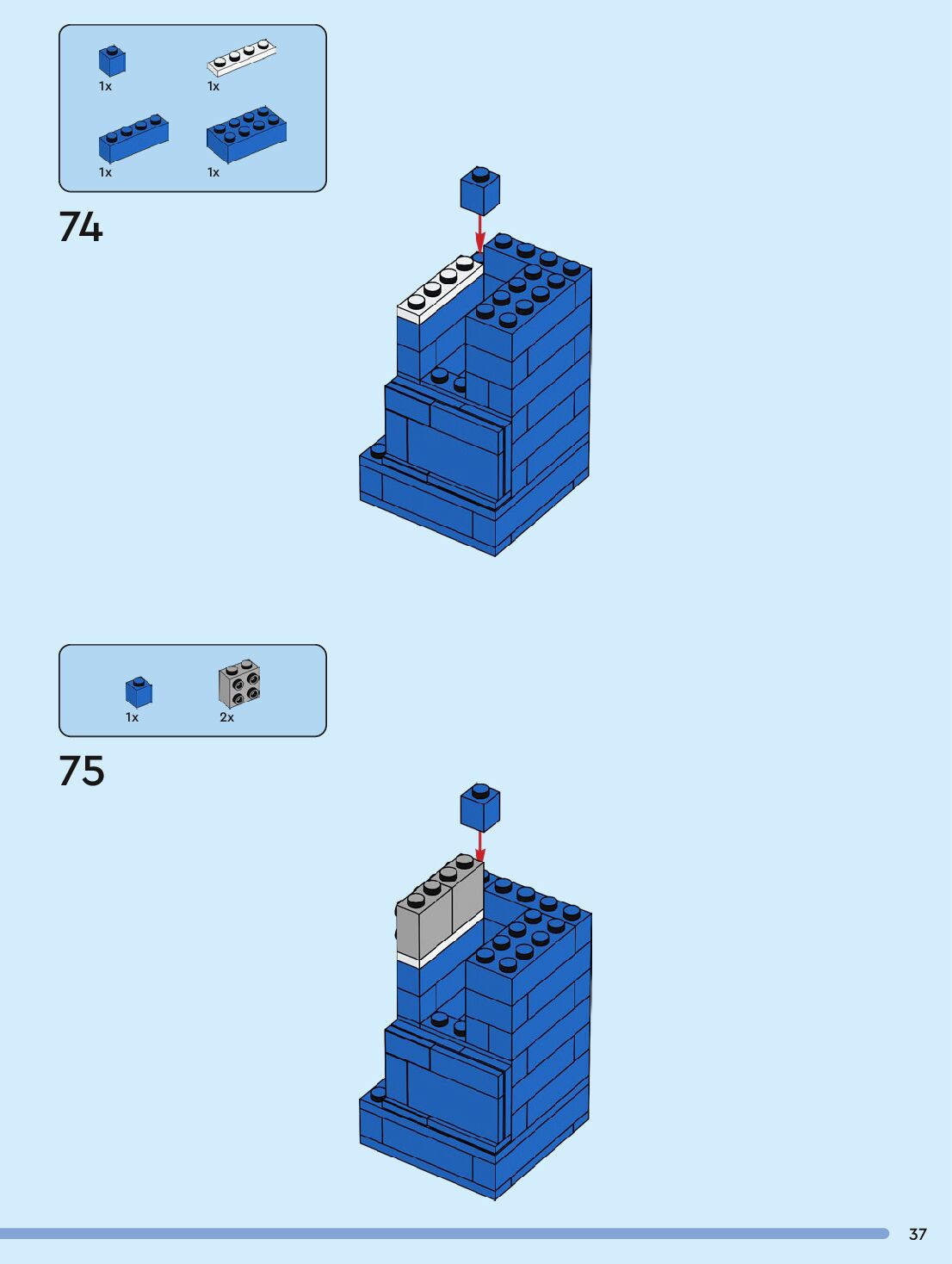 1x
1x
1x
1x

74

1x
2x

75

37