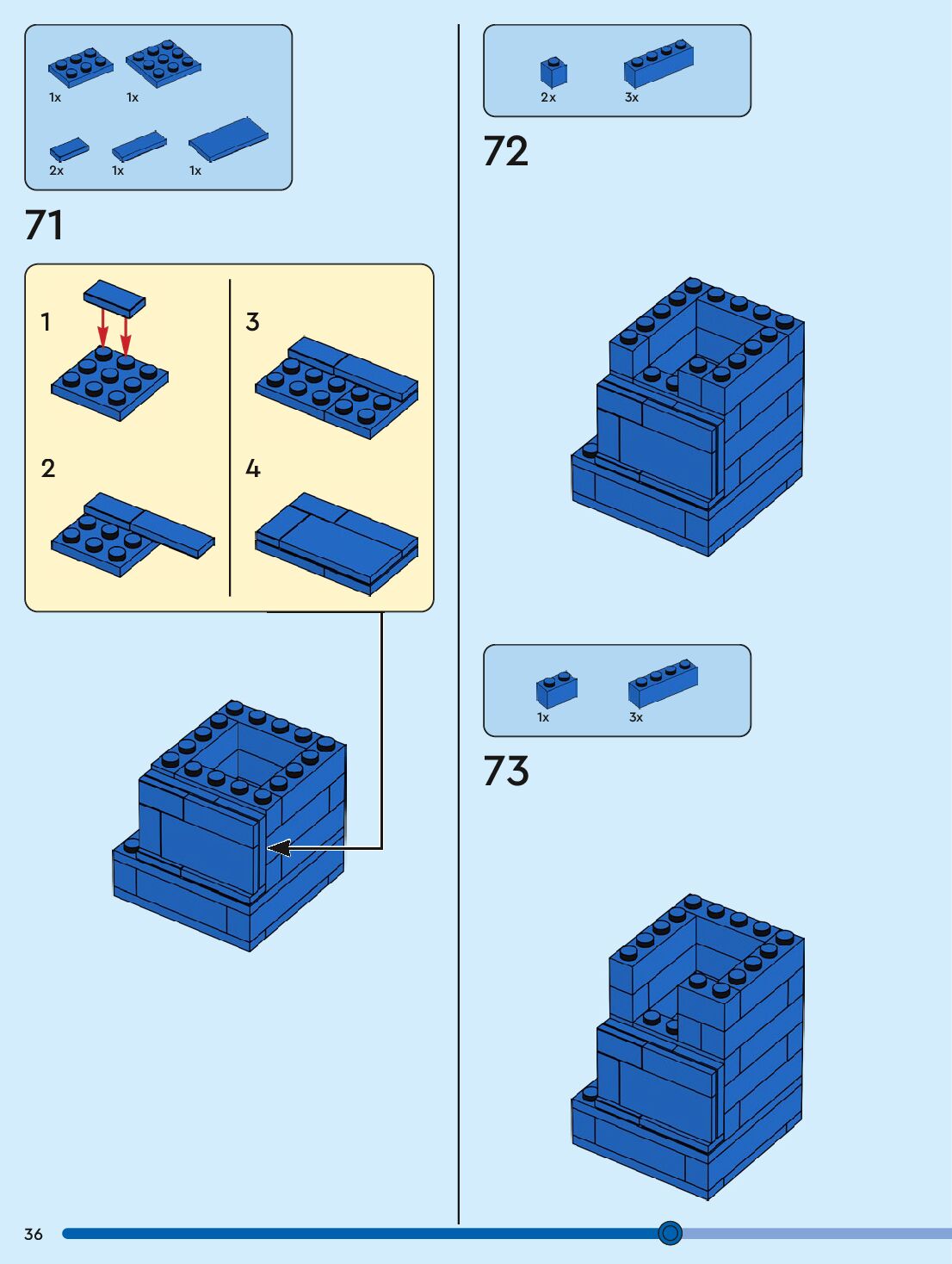 1x 1x

2x 1x 1x

71

1

2

3

4

2x 3x

72

1x 3x

73

36