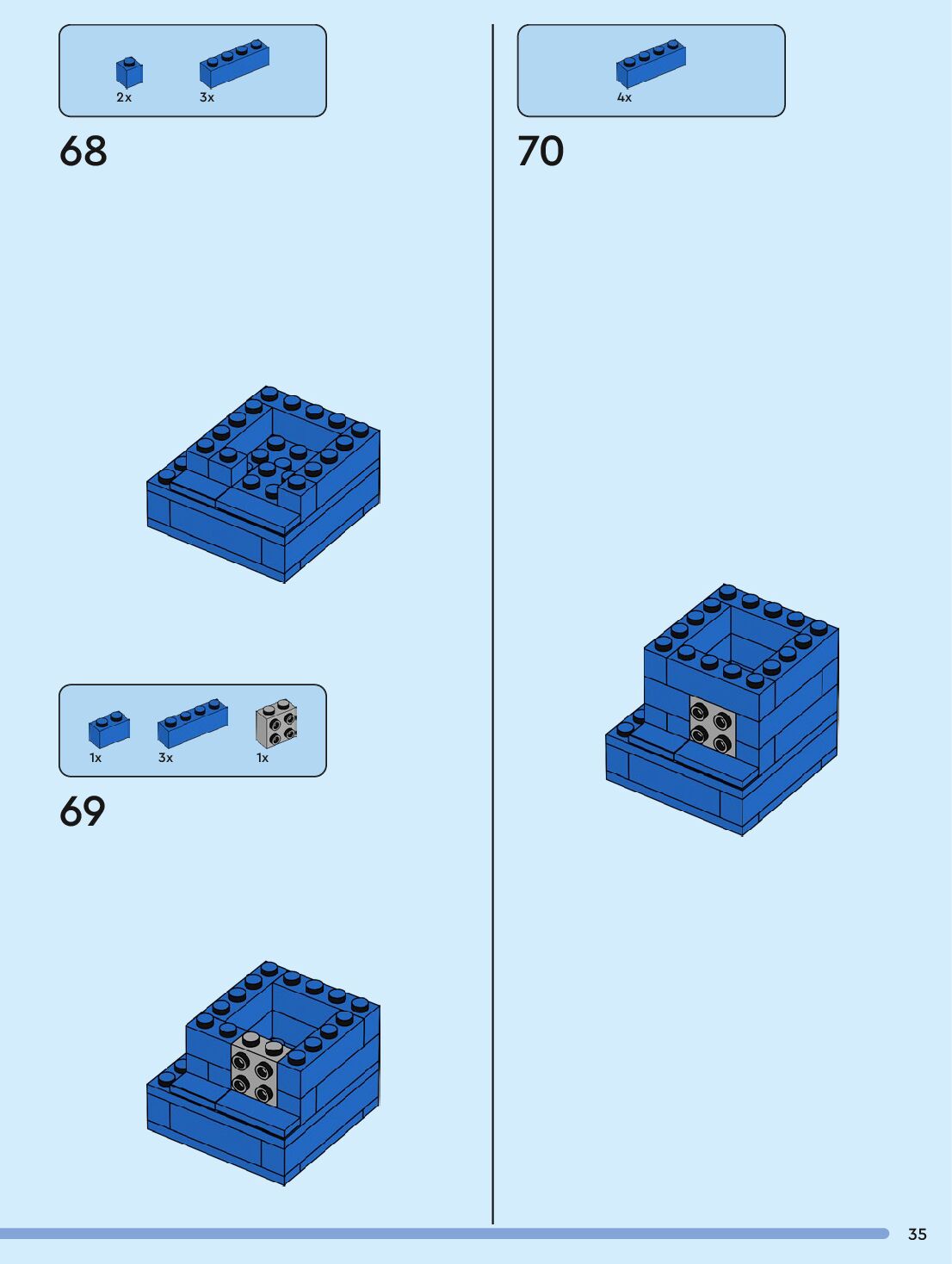 2x 3x

68

1x 3x 1x

69

4x

70

35