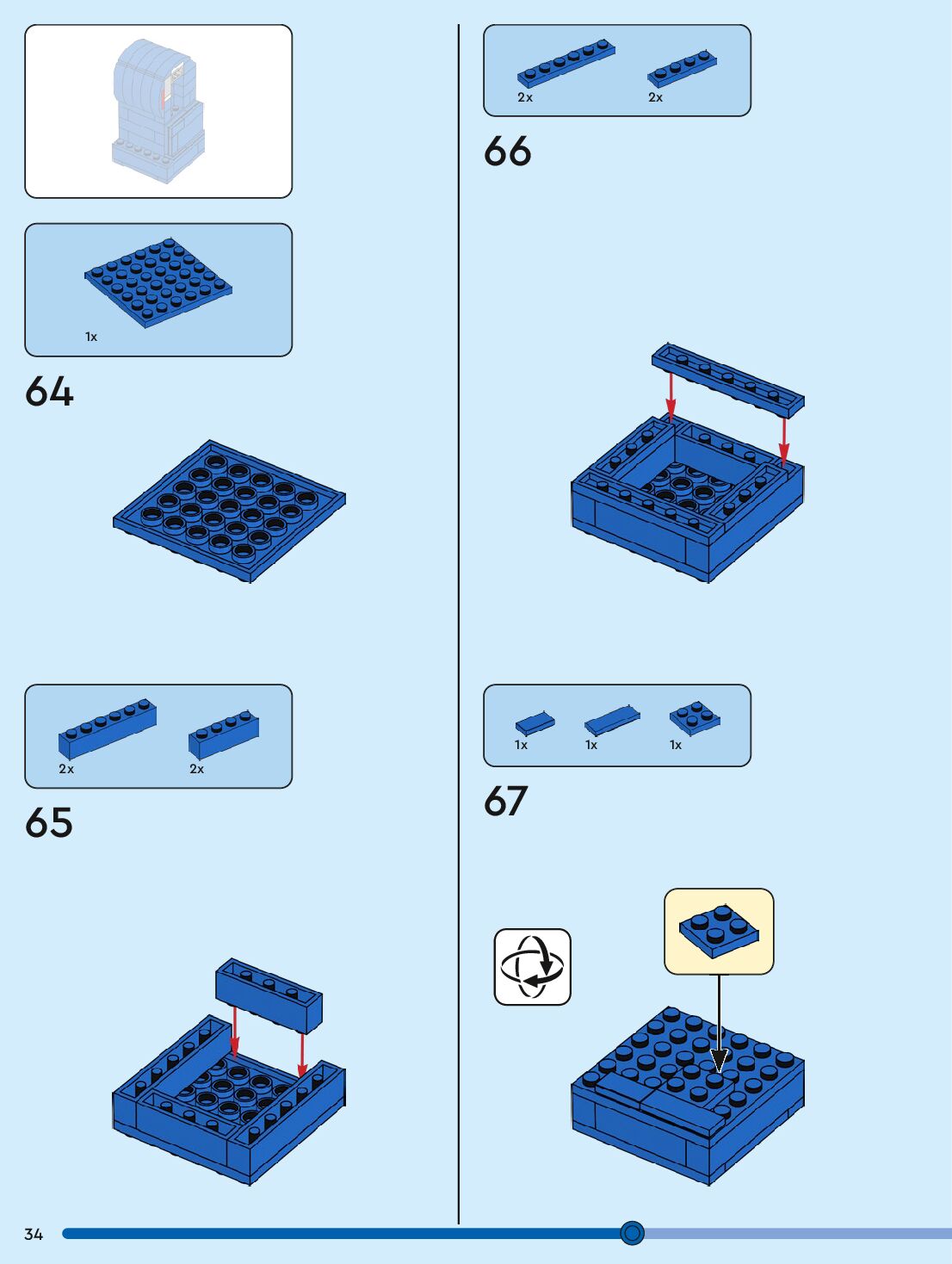 1x

64

2x
2x

65

2x
2x

66

1x
1x
1x

67

34