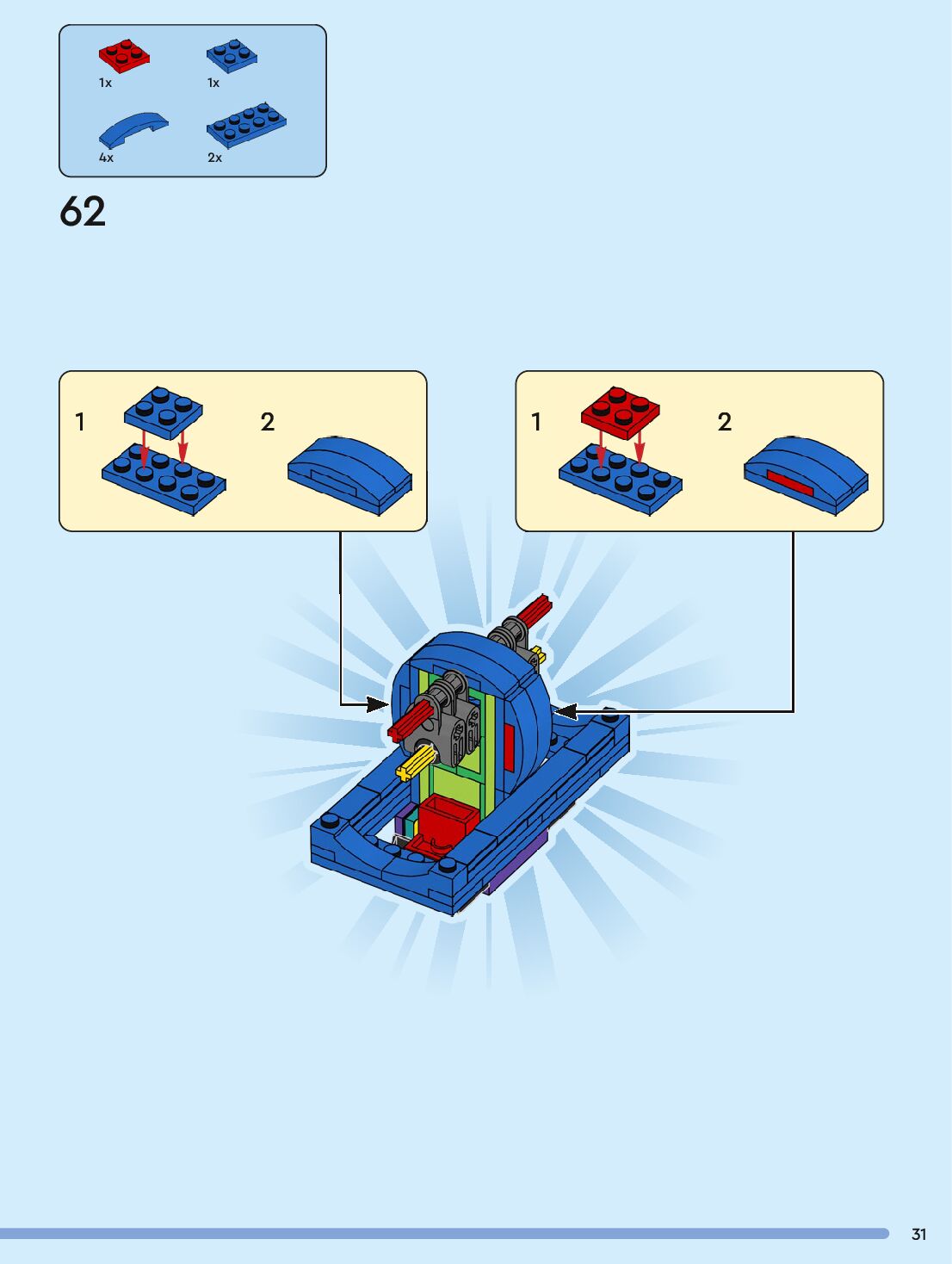 1x
1x
4x
2x

62

1
2

1
2

31