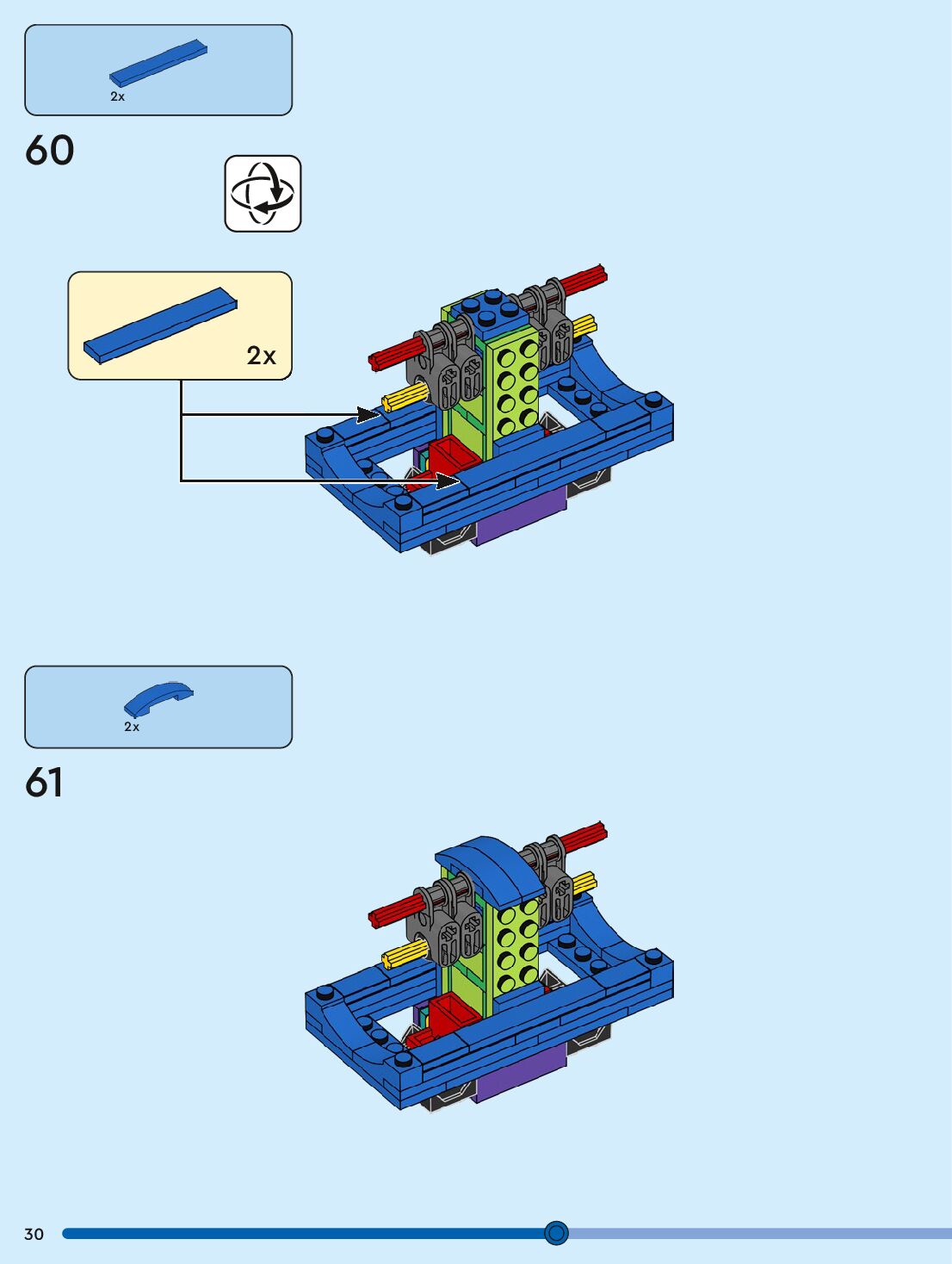 2x

60

2x

2x

61

30