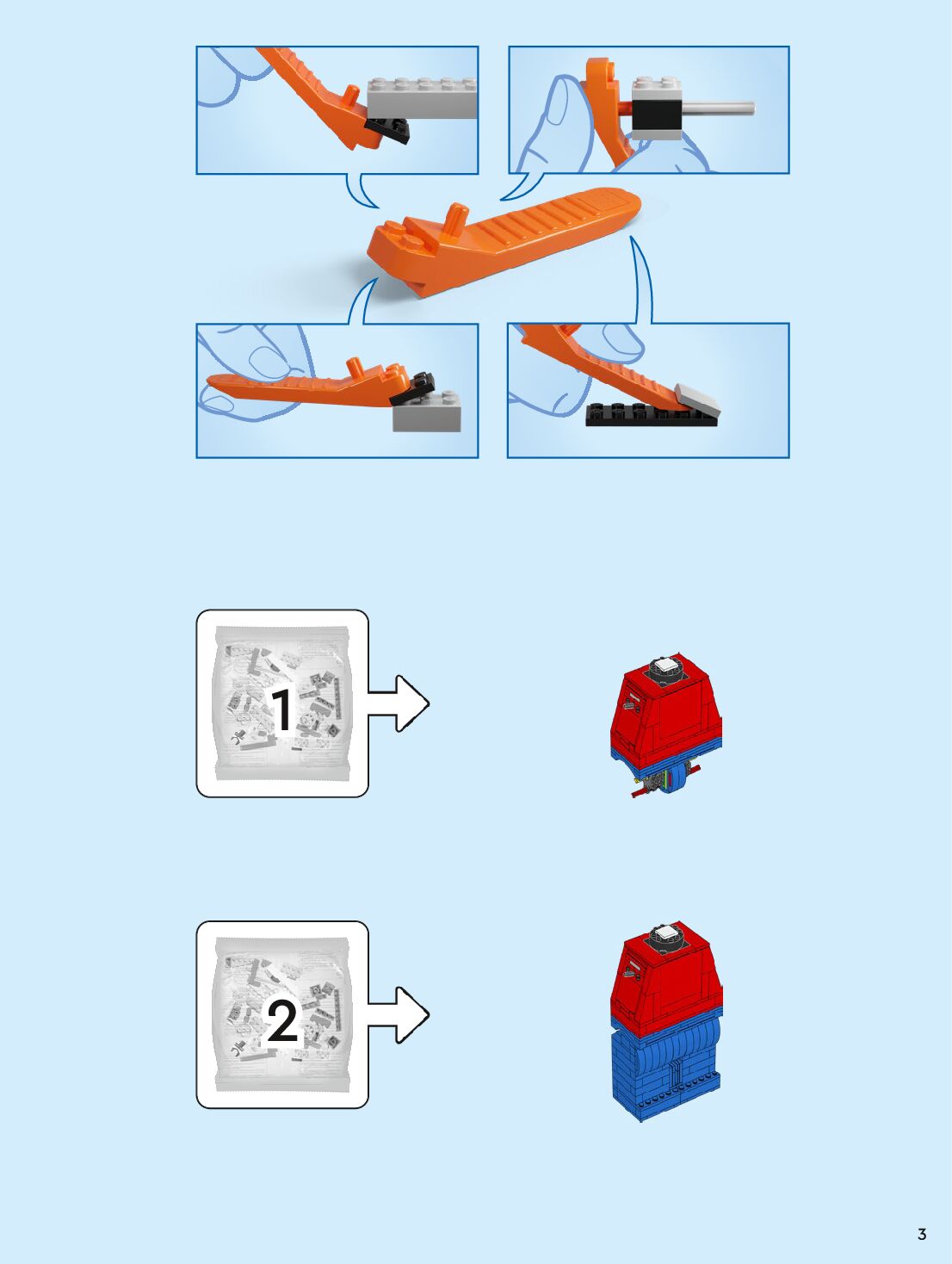 1

2

3