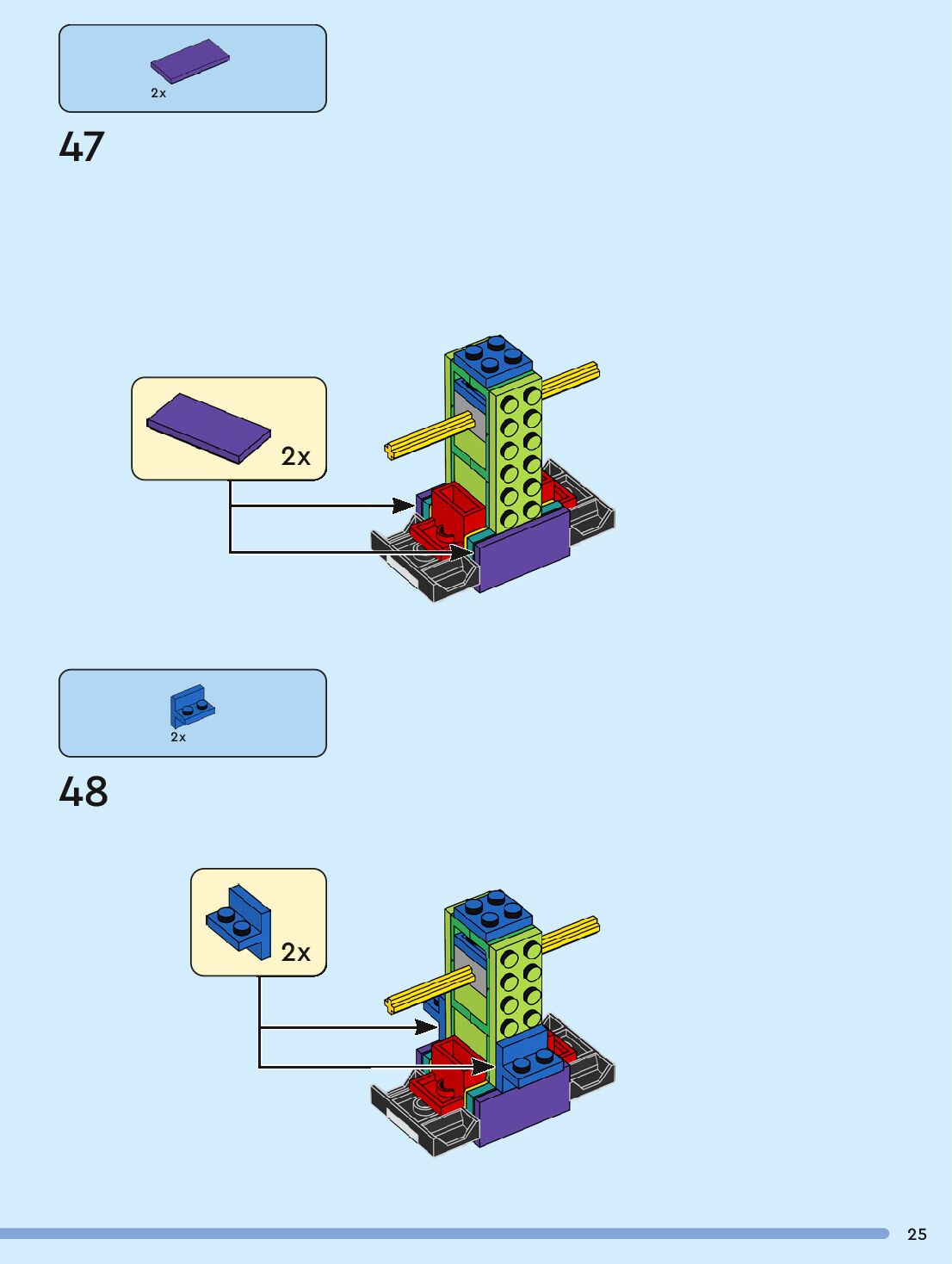 2x

47

2x

2x

48

2x

25