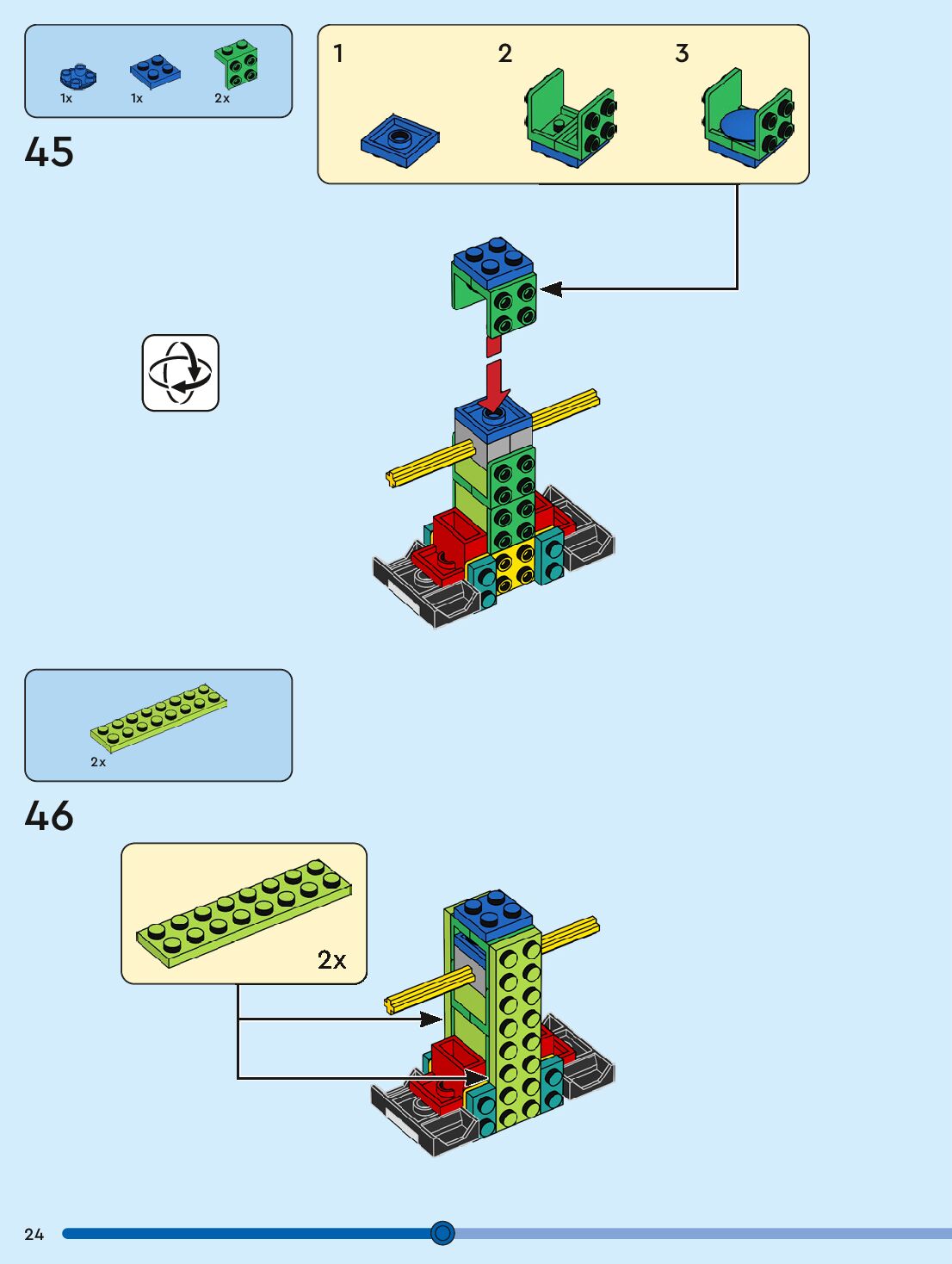 1x 1x 2x

45

1 2 3

2x

46

2x

24