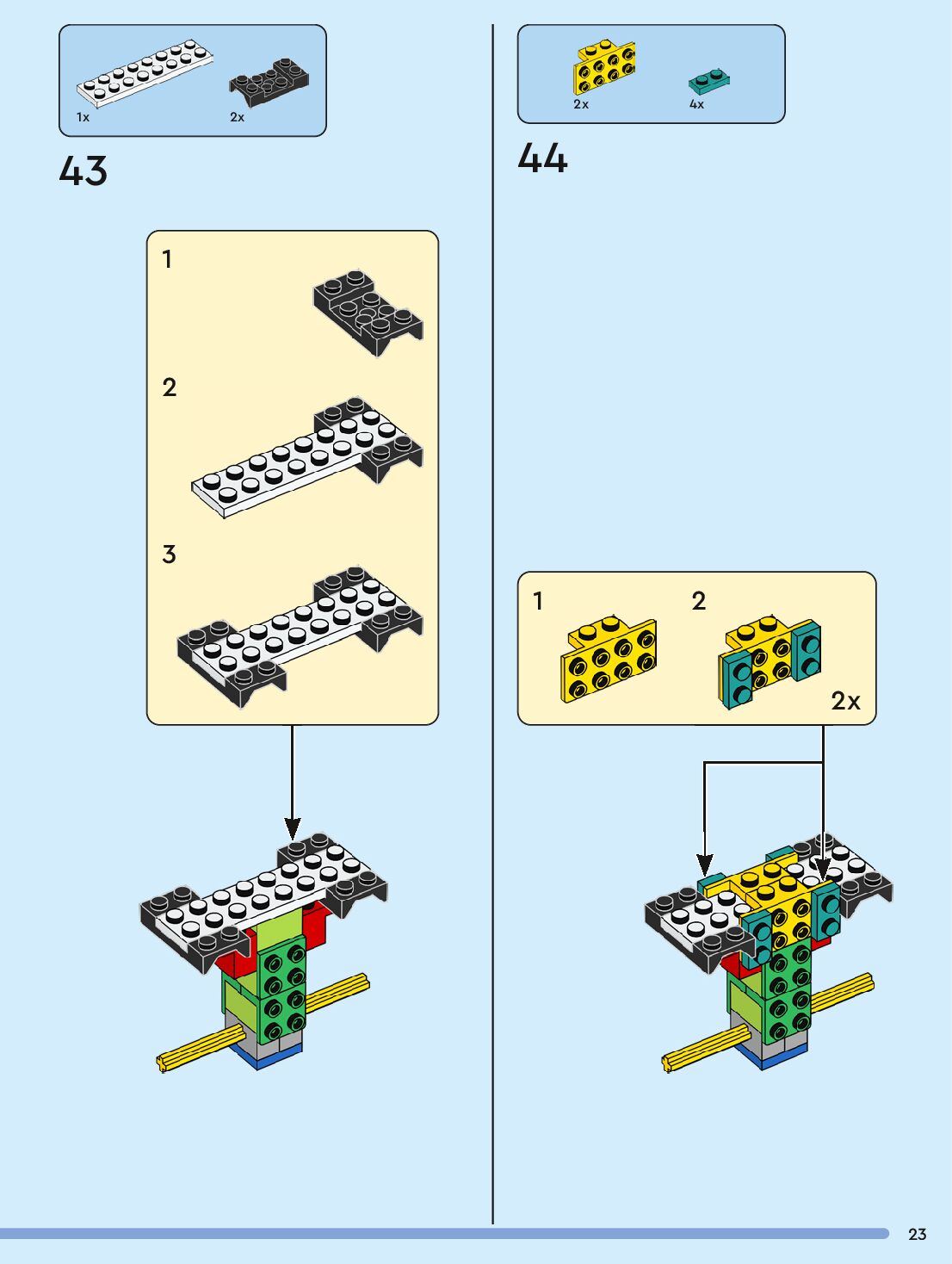 1x
2x

43

1

2

3

2x
4x

44

1
2
2x

23