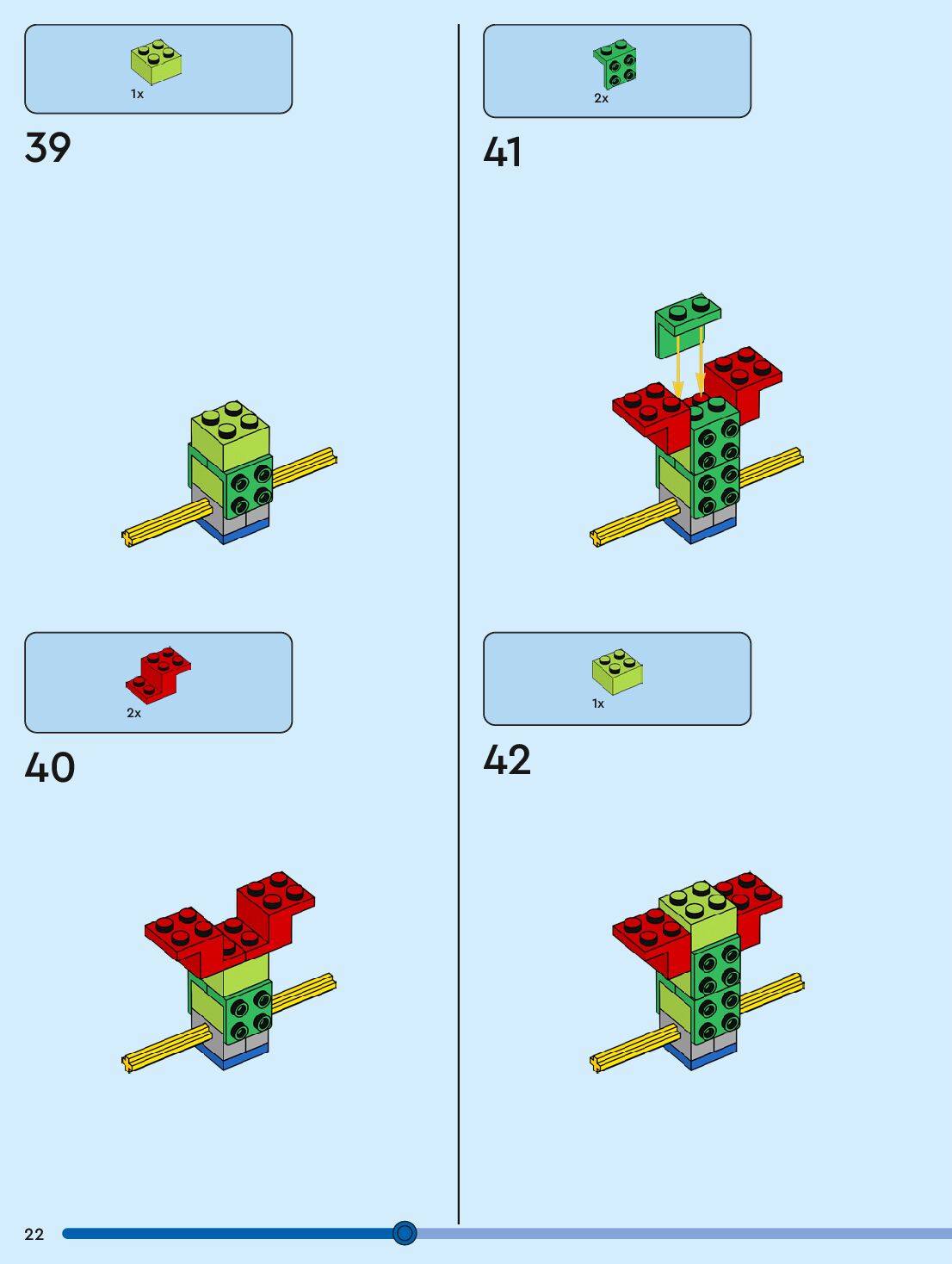 1x

39

2x

40

2x

41

1x

42

22