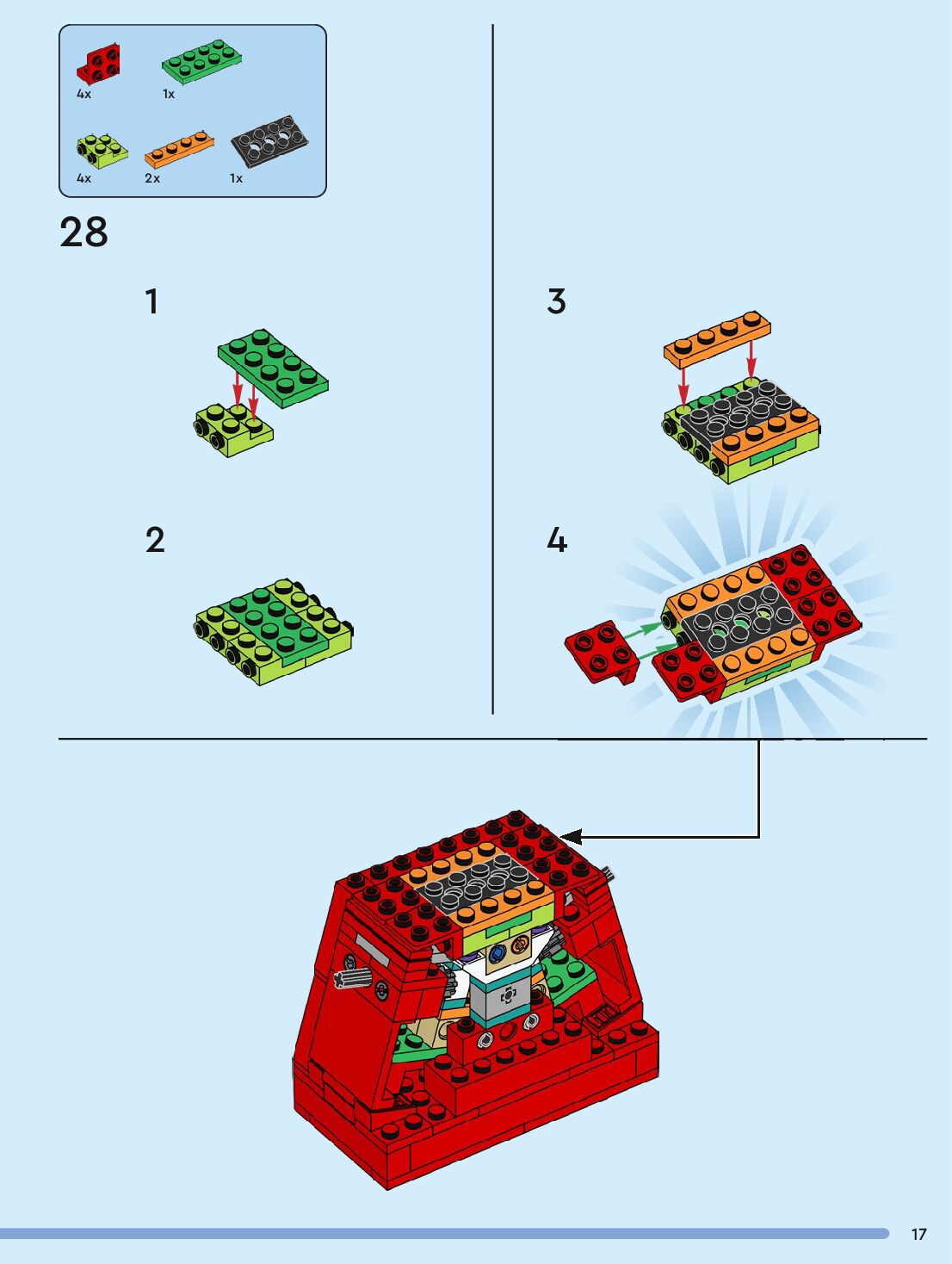 4x
1x
4x
2x
1x

28

1

2

3

4

17