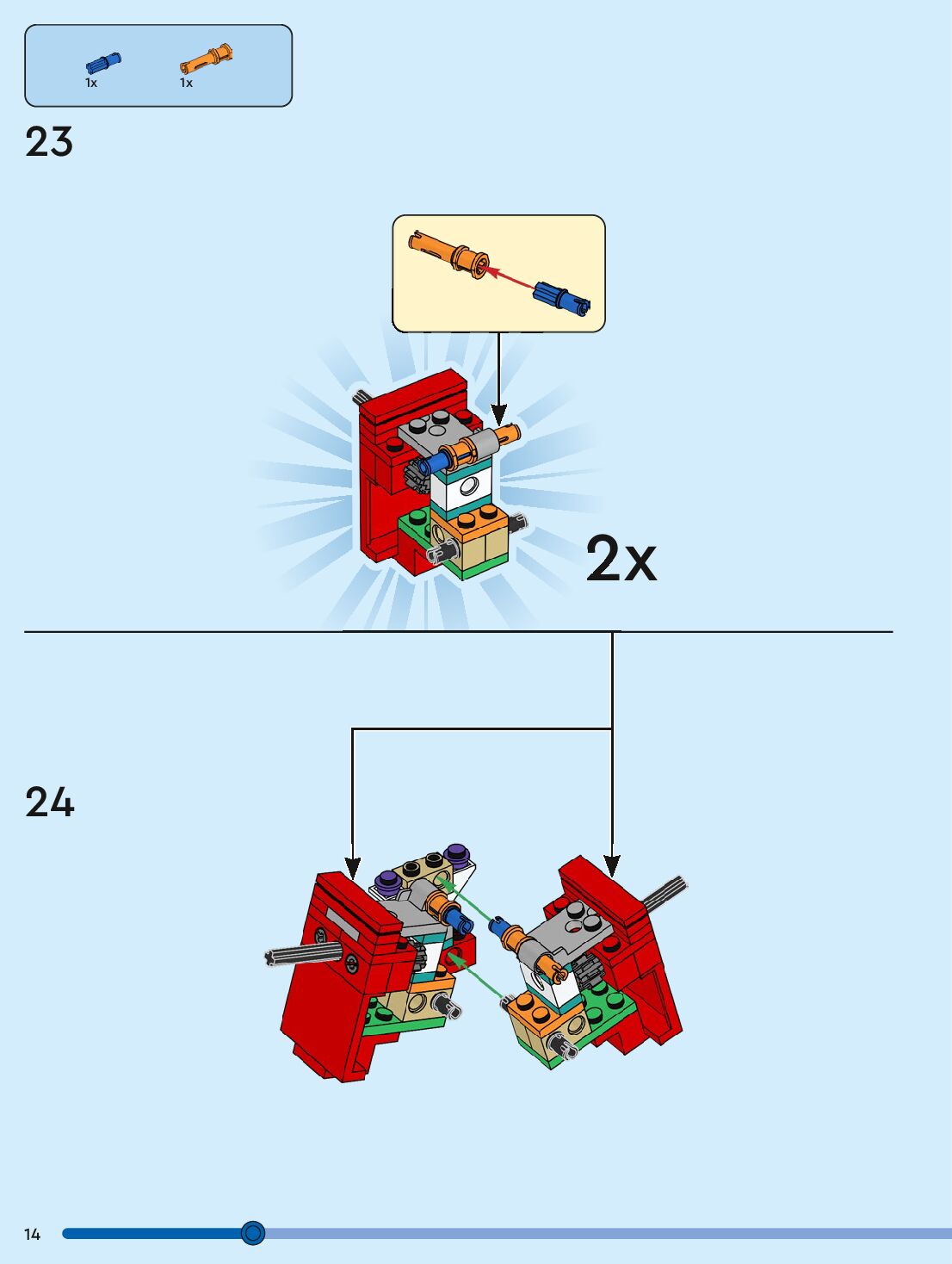 1x 1x

23

2x

24

14