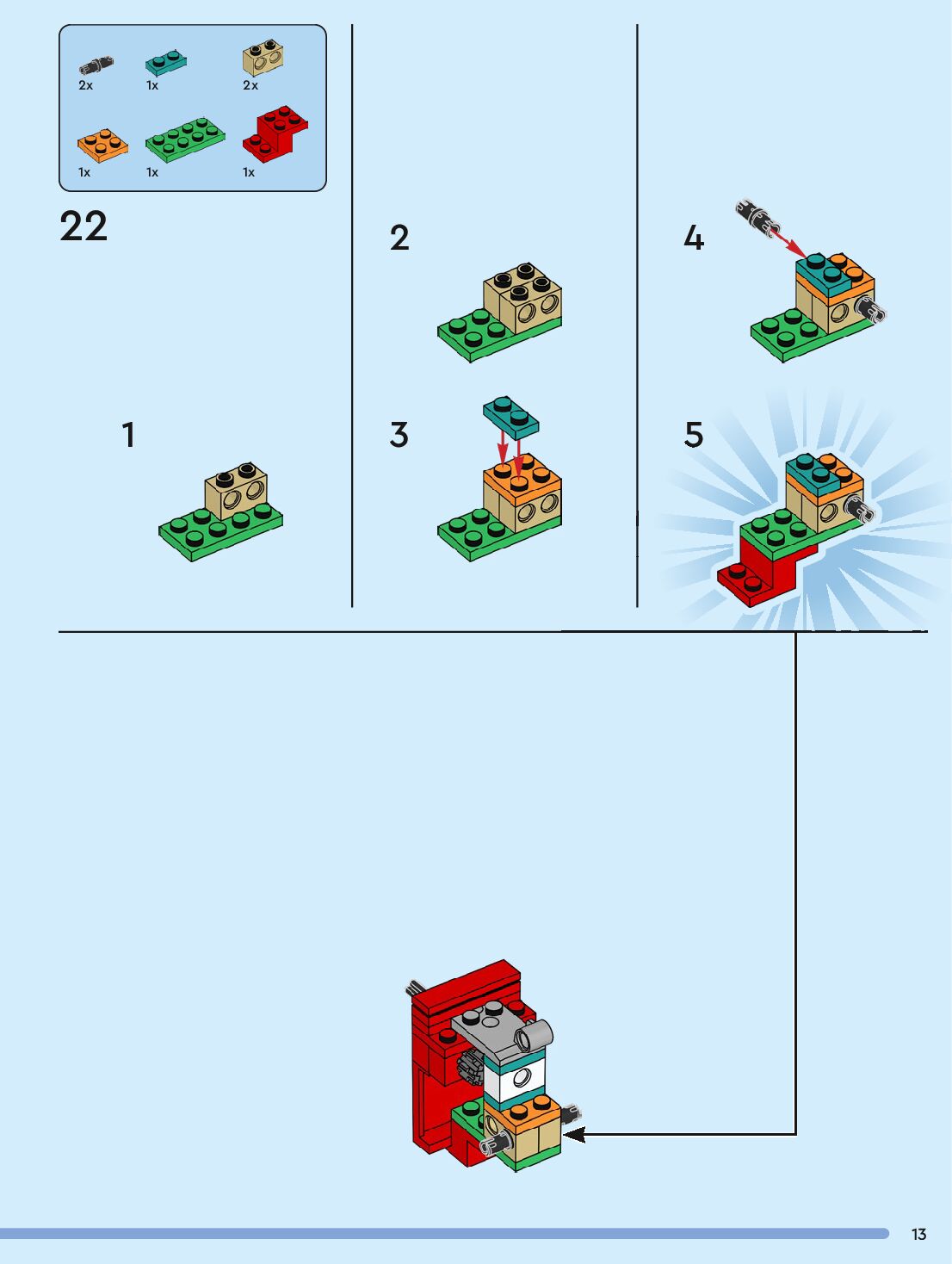 2x 1x 2x

1x 1x 1x

22

1

2

3

4

5

13