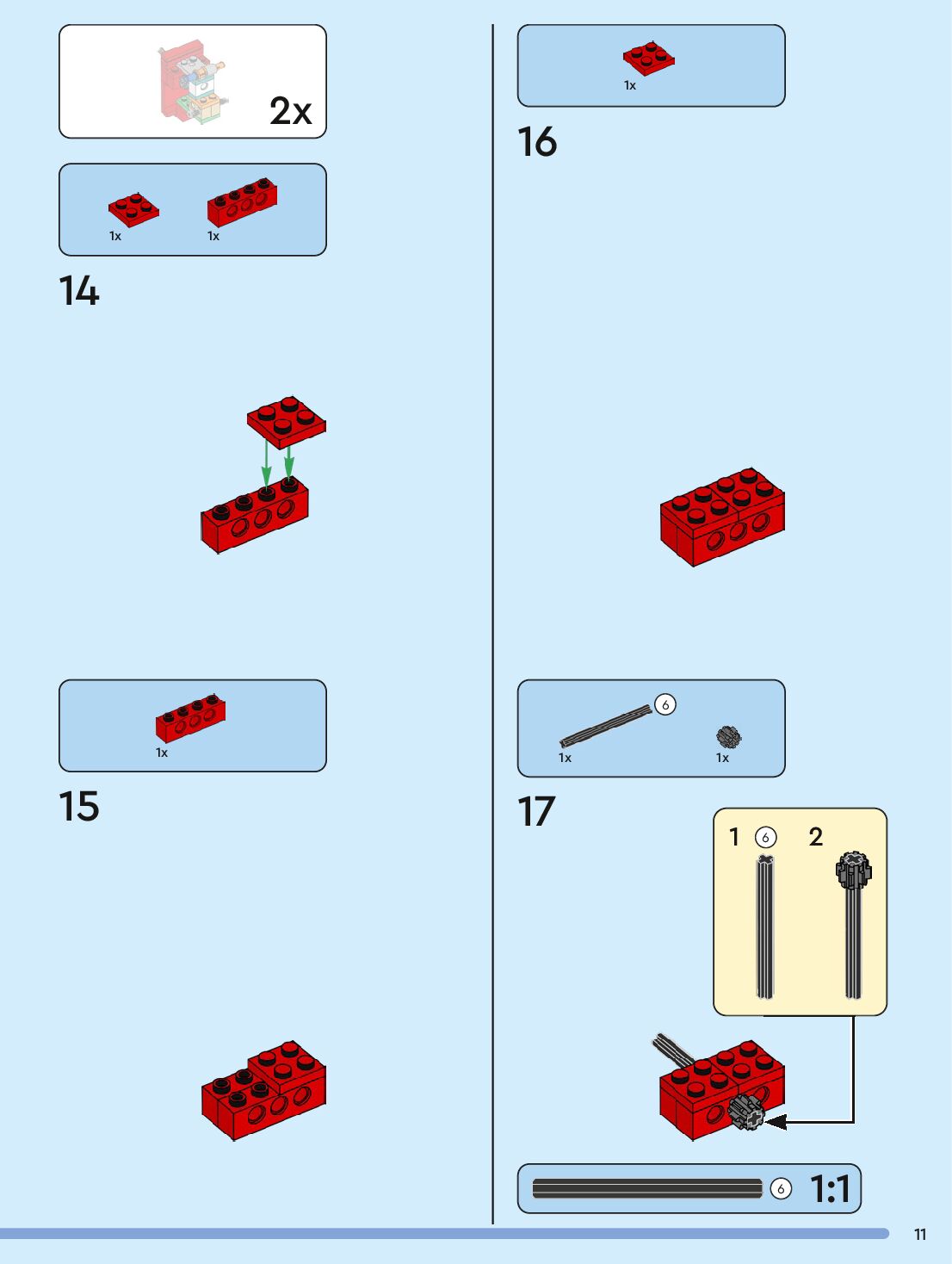 2x

1x 1x

14

1x

15

1x

16

6
1x 1x

17

1 6 2

6 1:1

11