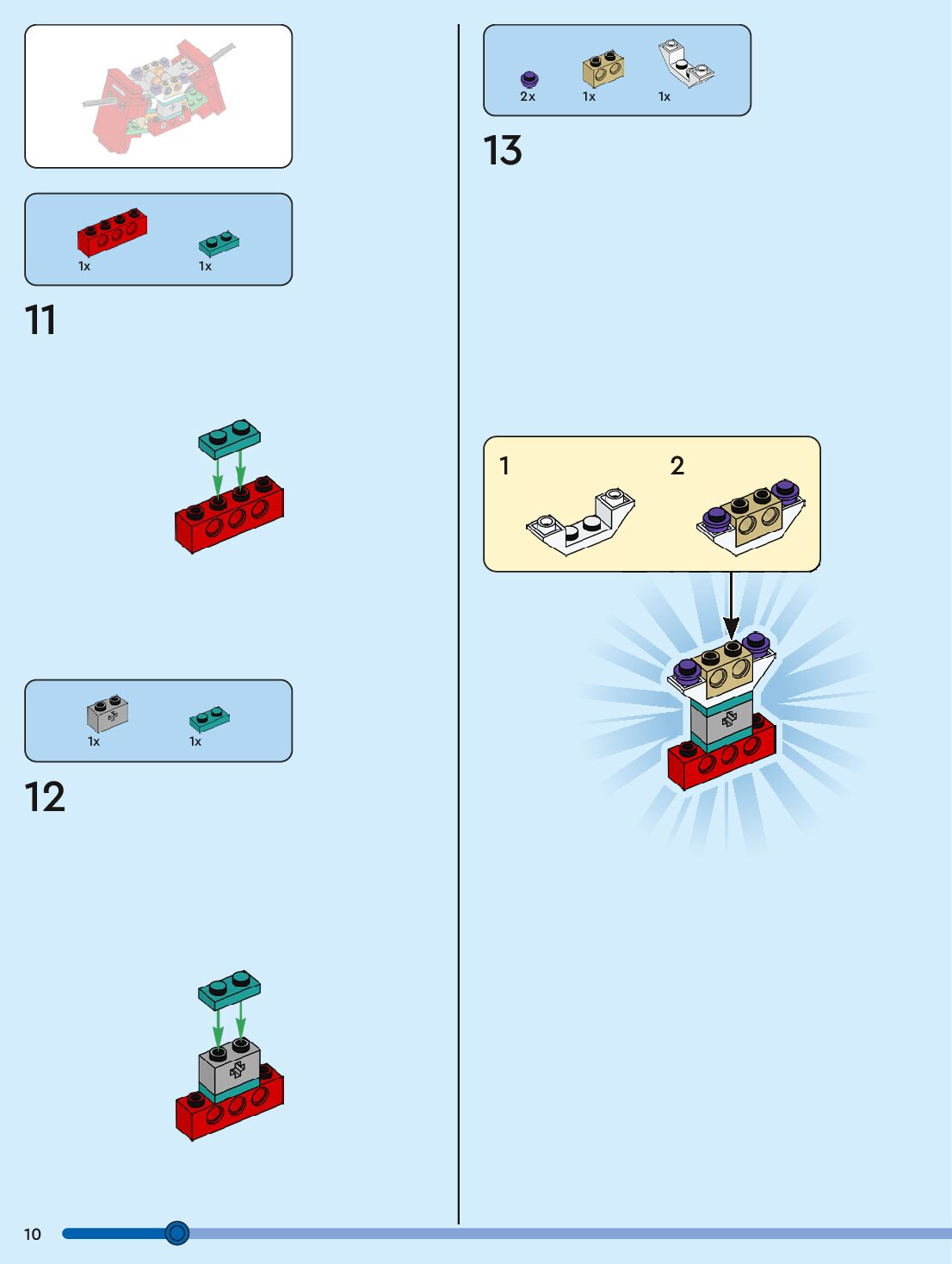 1x
1x

11

1x
1x

12

2x
1x
1x

13

1
2

10