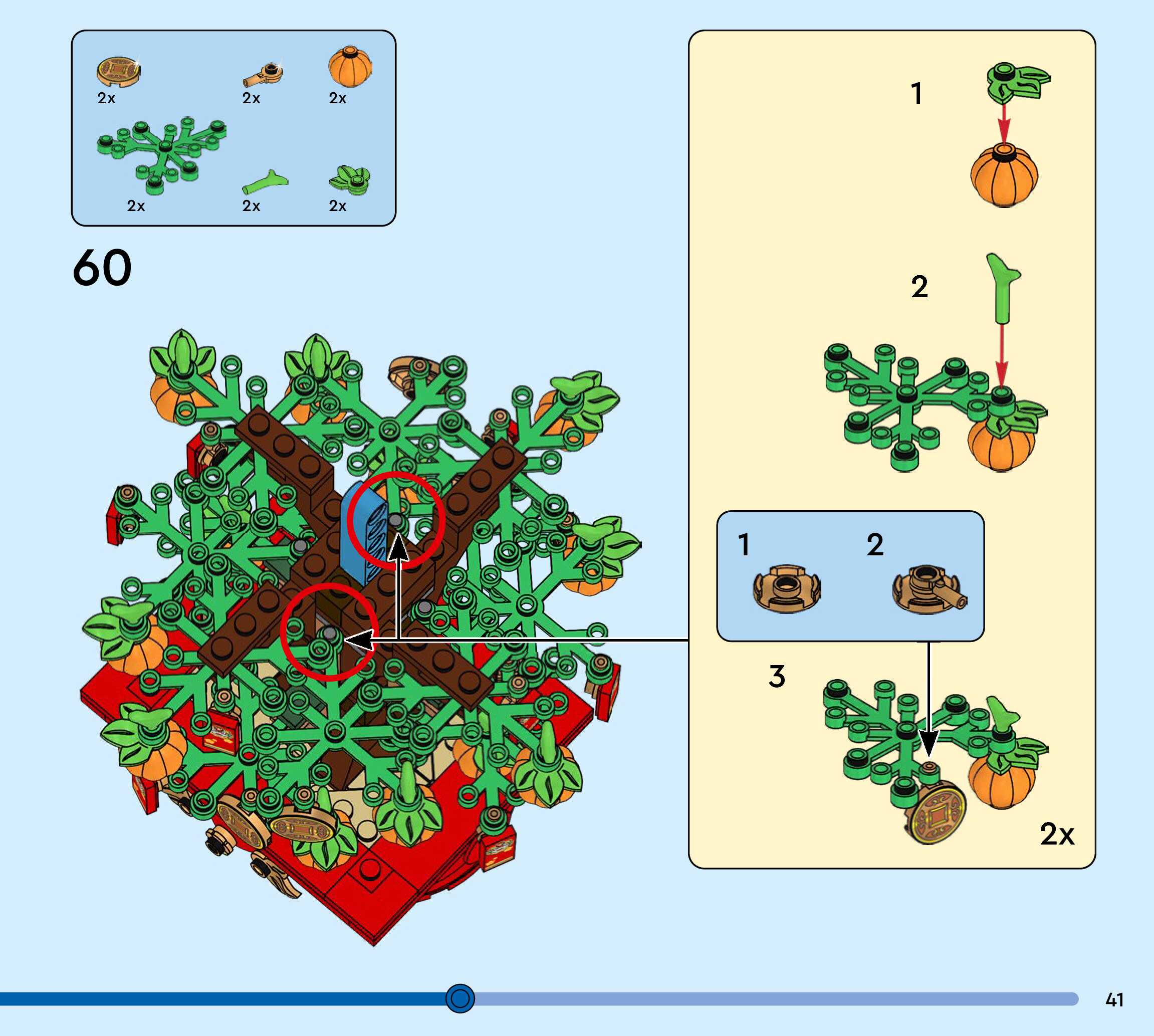 2x
2x
2x
2x
2x
2x

60

1

2

1
2

3

2x

41