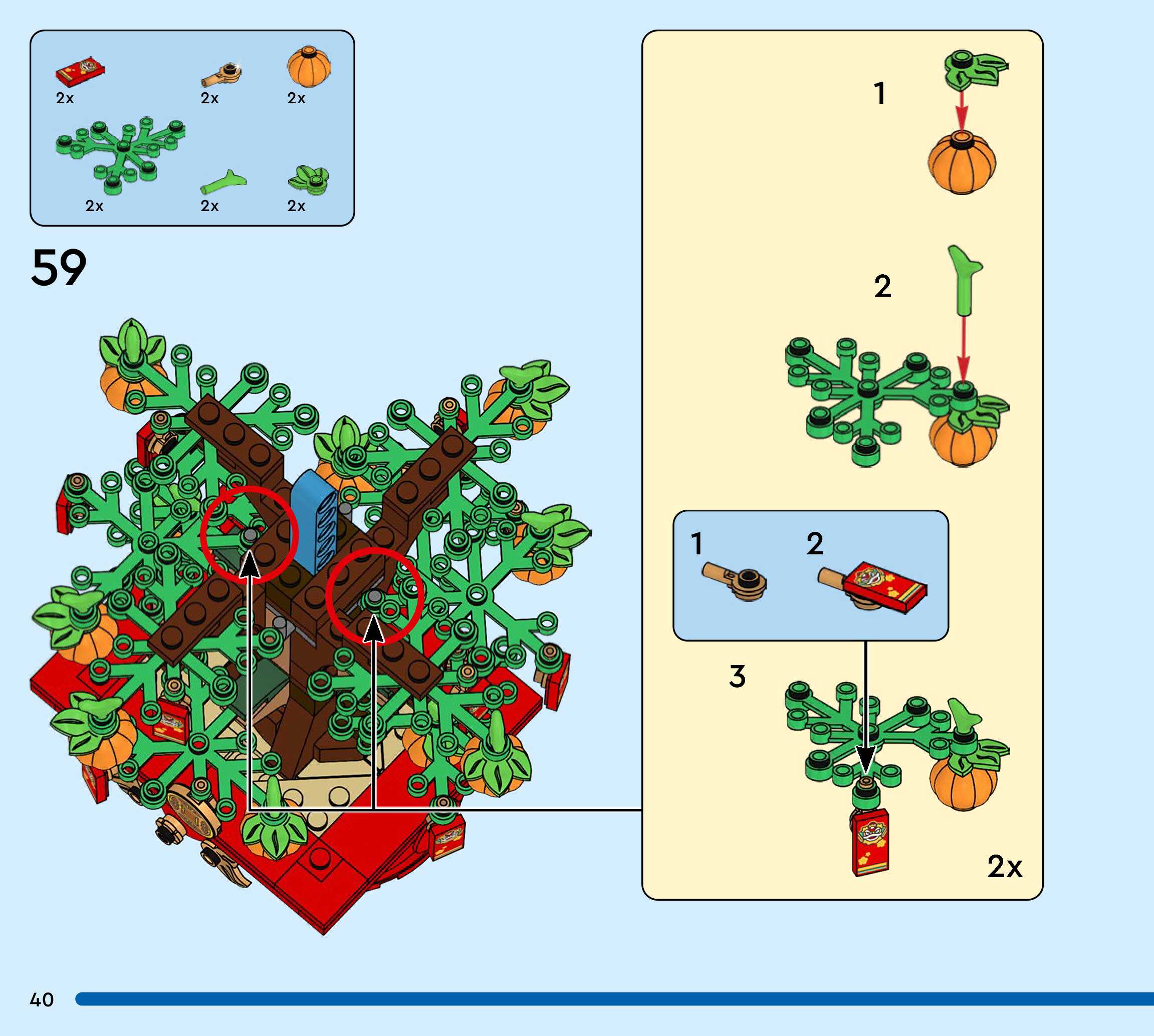 2x 2x 2x

2x 2x 2x

59

1

2

1 2

3

2x

40