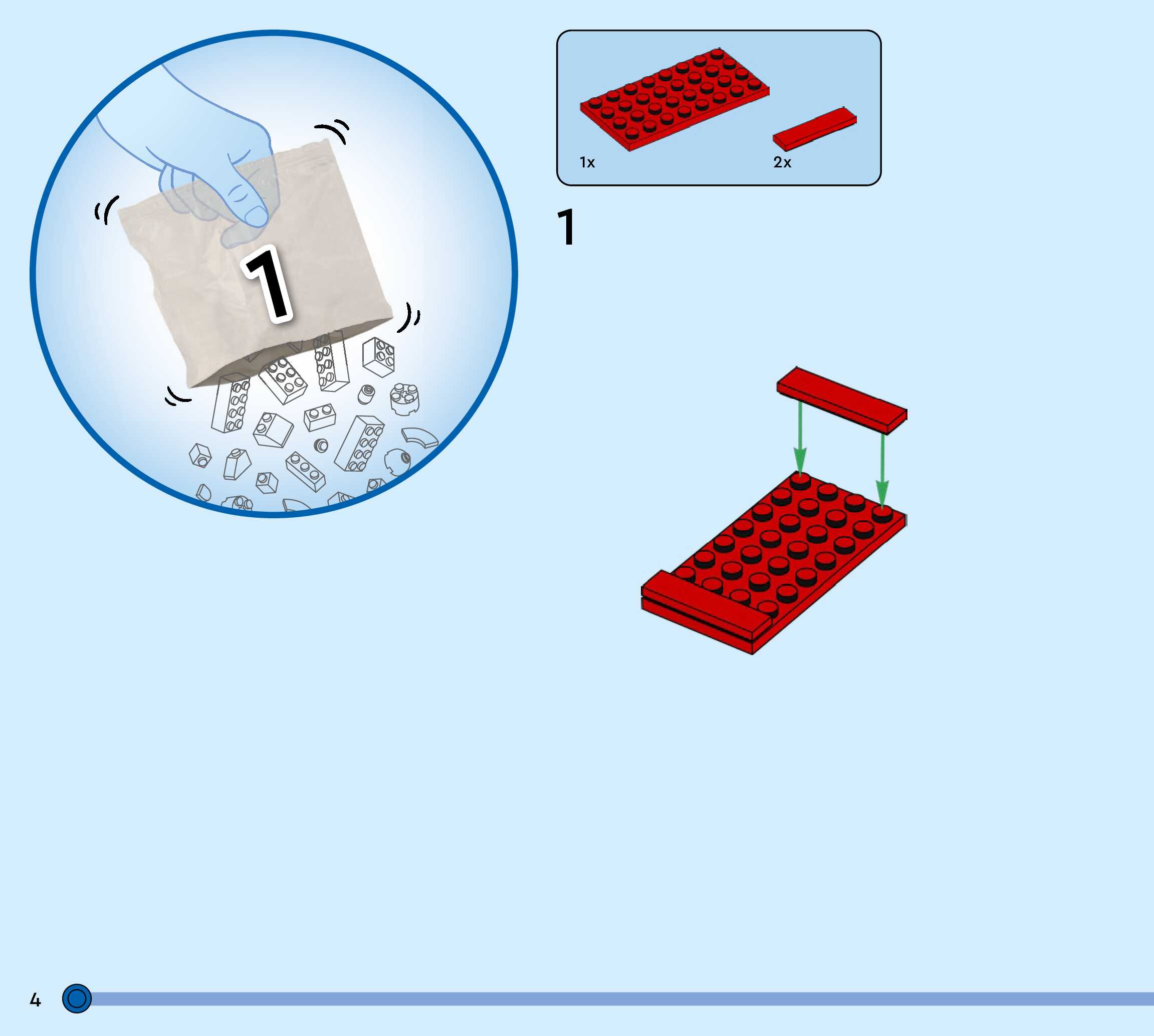 1

1x

2x

1

4