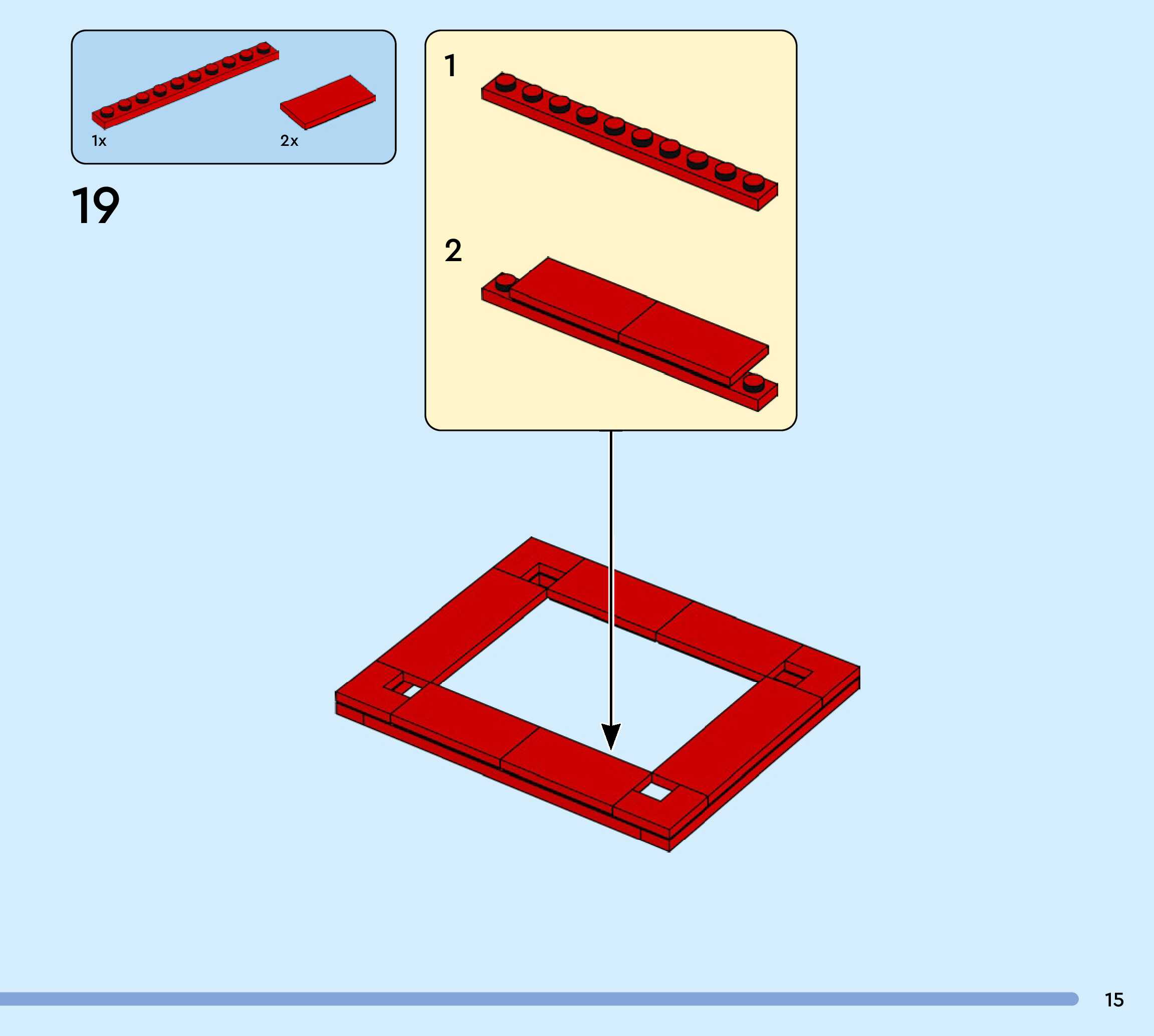 1x

2x

19

1

2

15