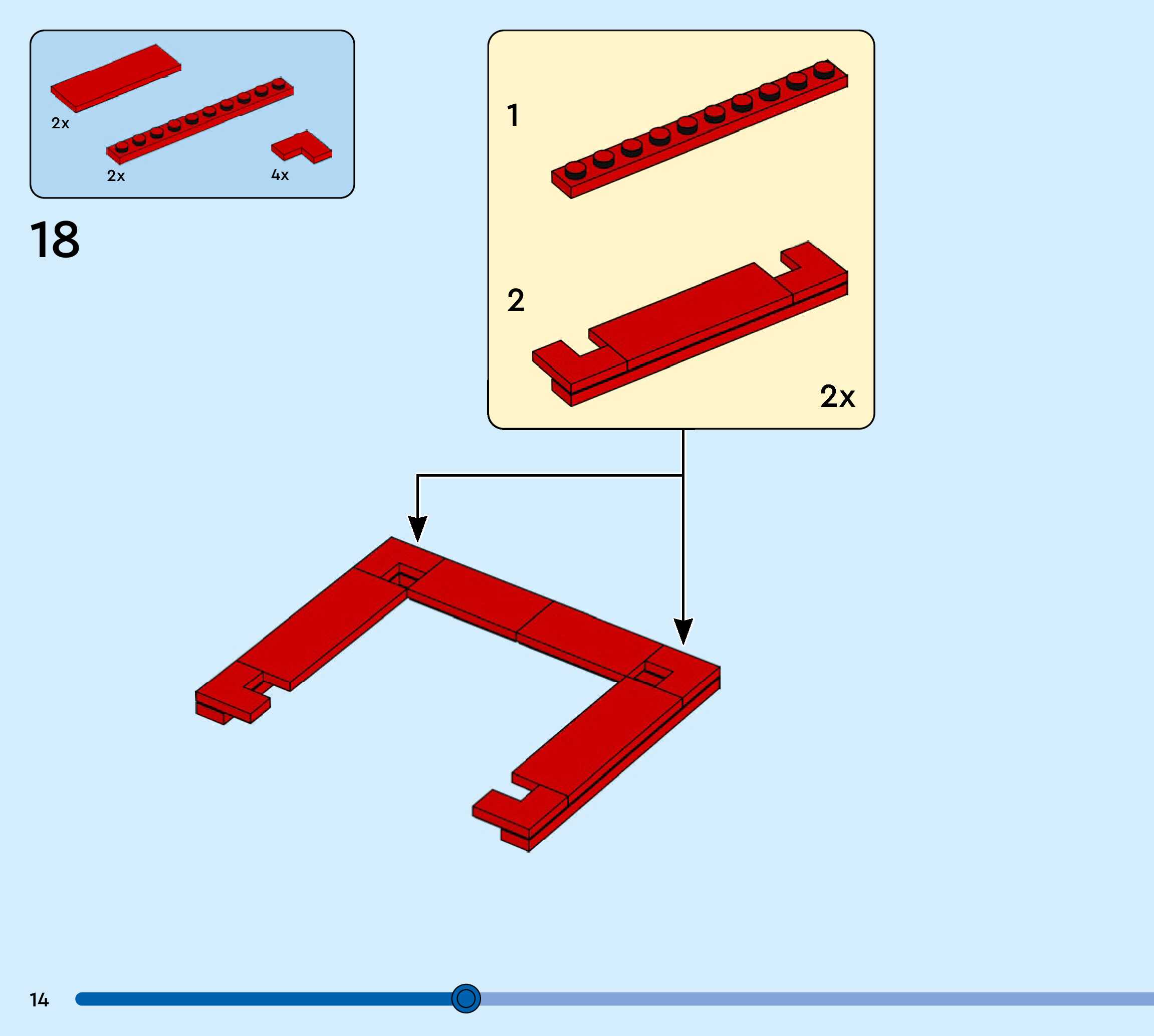 2x

2x

4x

18

1

2

2x

14