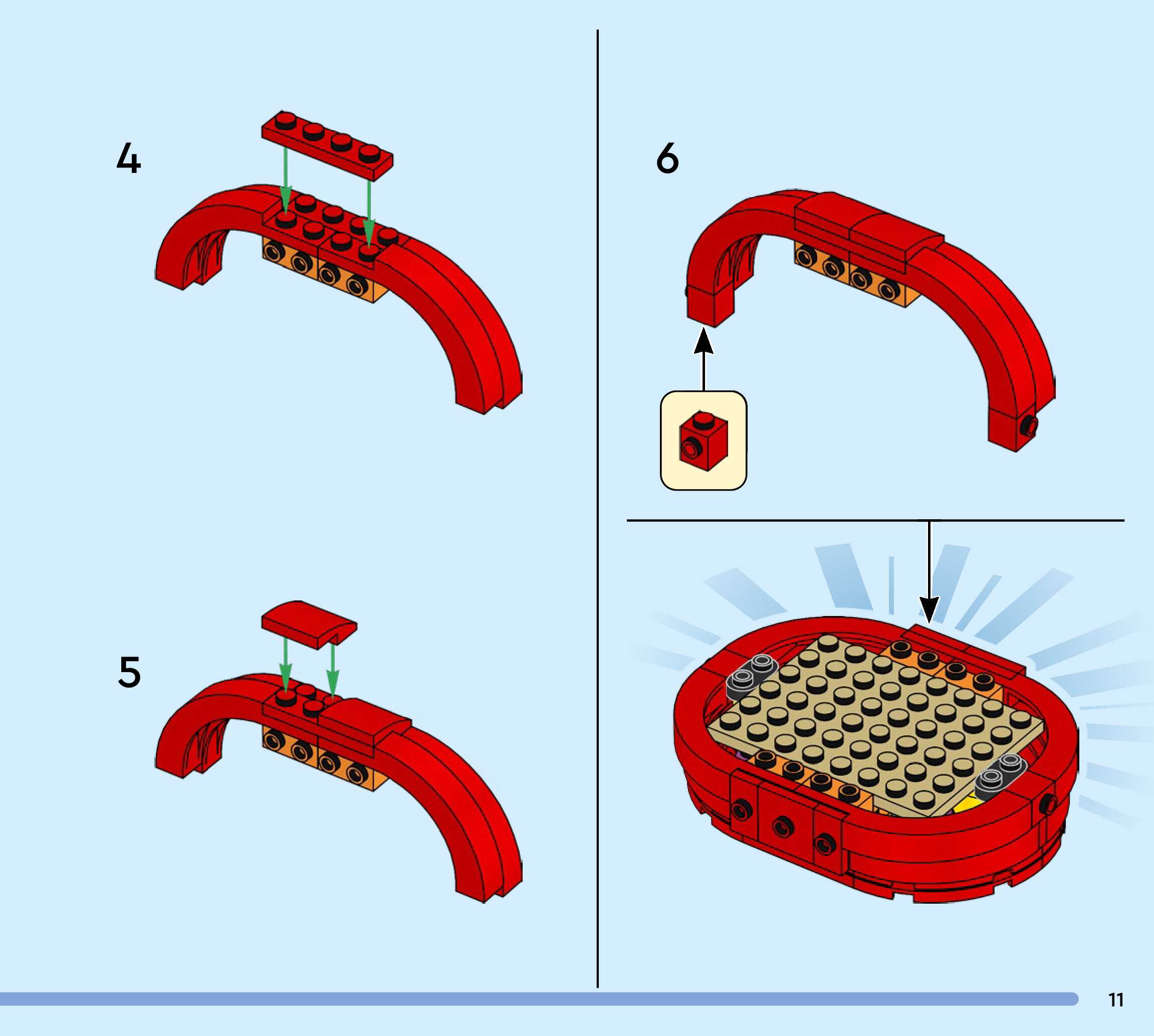 4

5

6

11