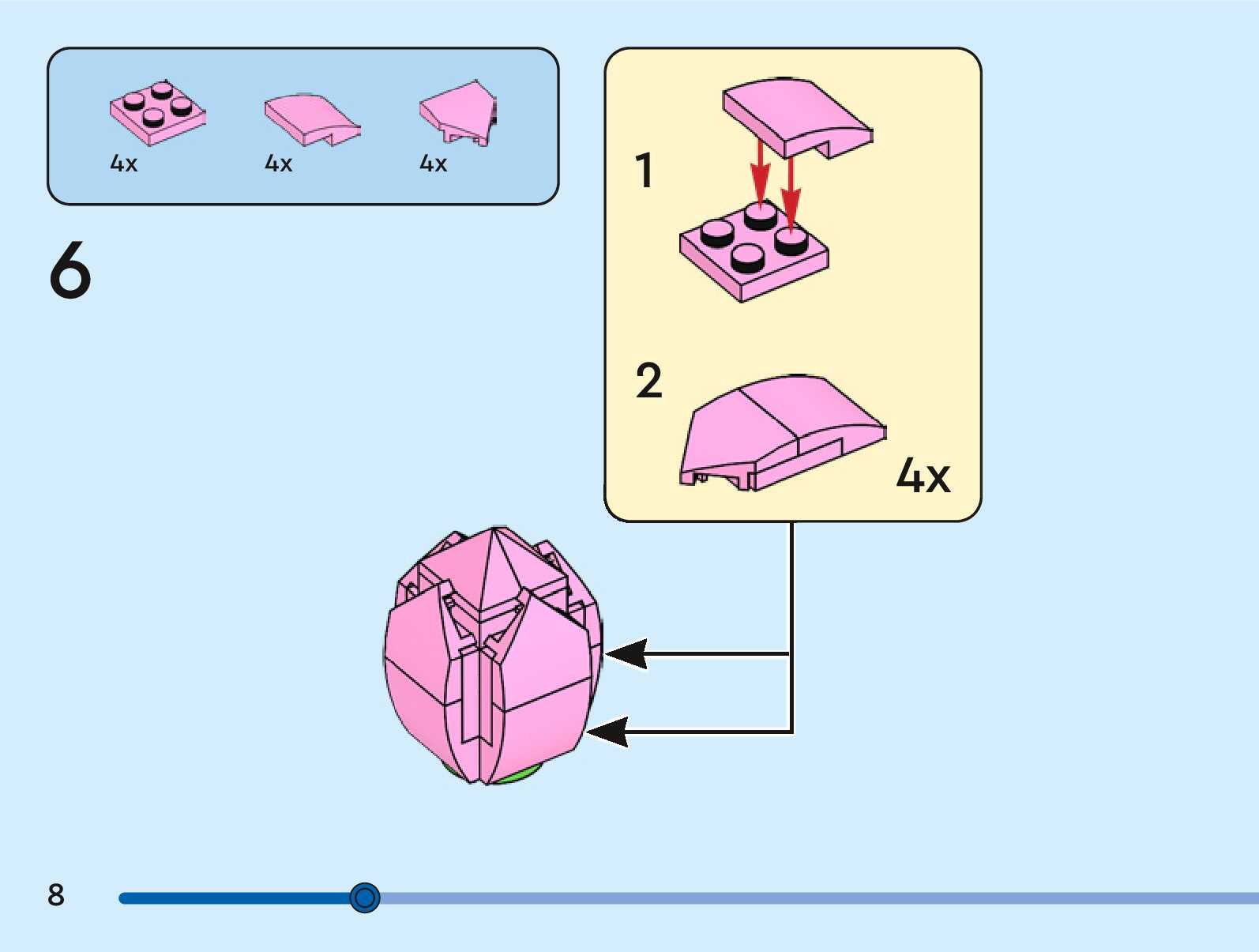 4x
4x
4x

6

1

2

4x

8