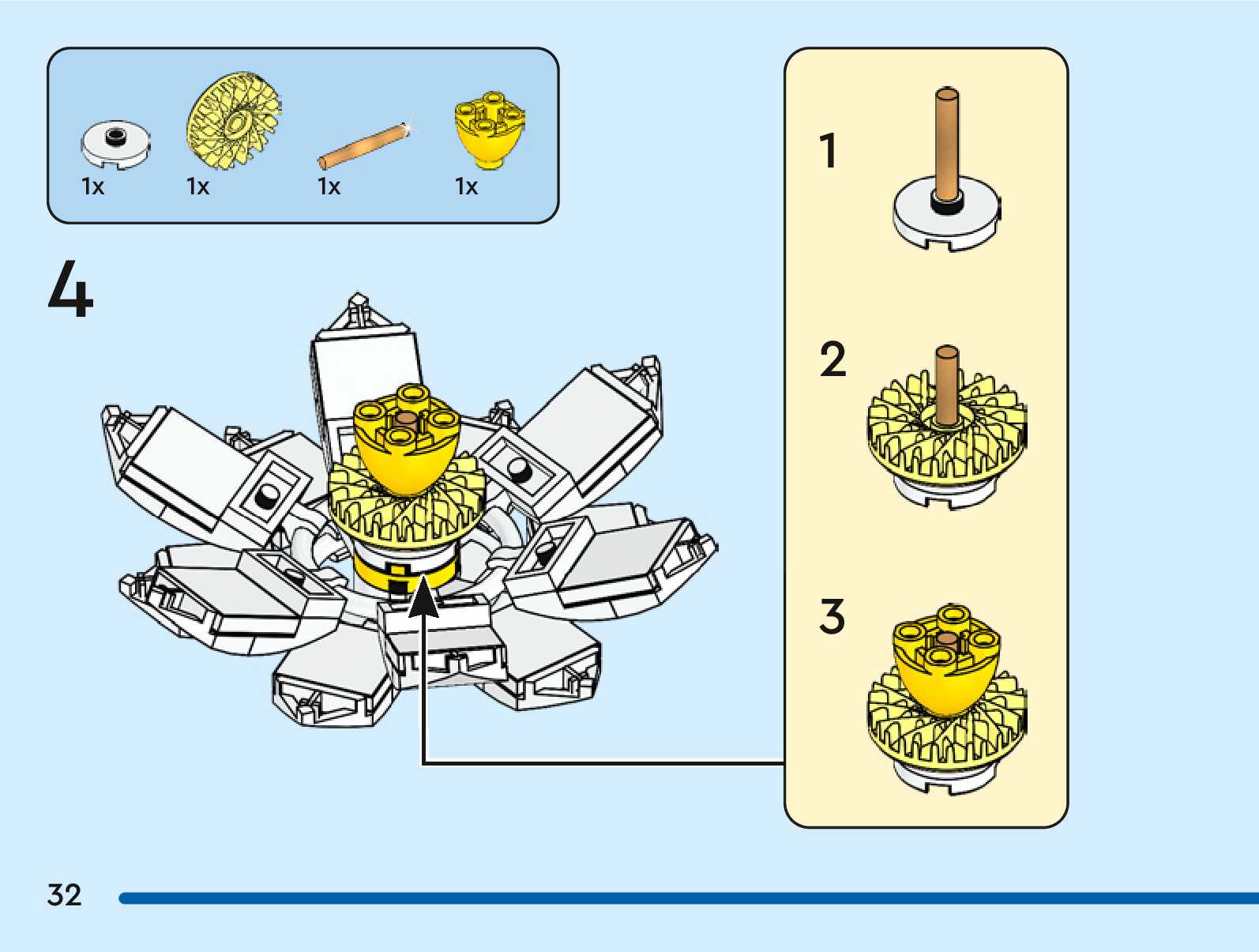 1x
1x
1x
1x

4

1

2

3

32