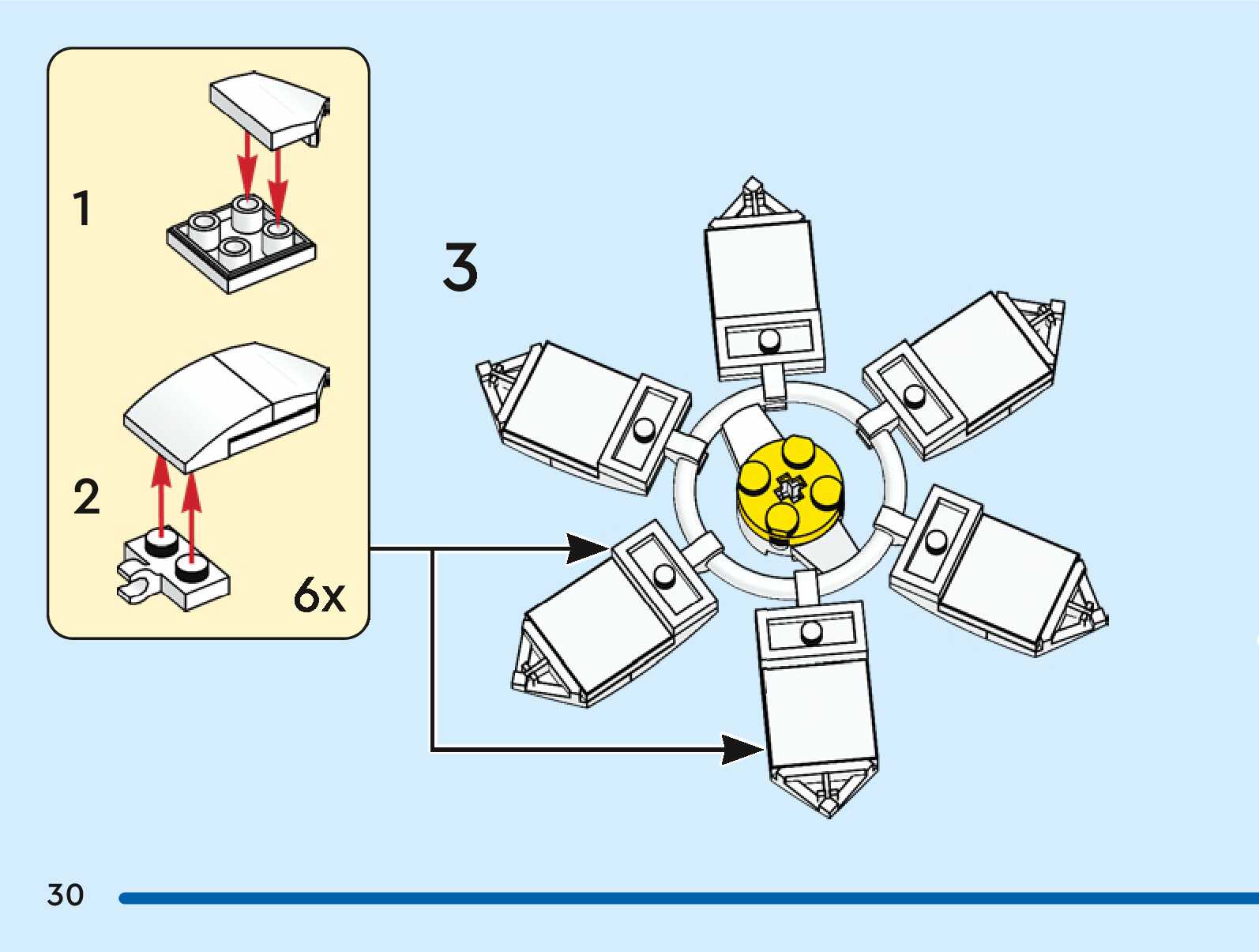 1

2

6x

3

30