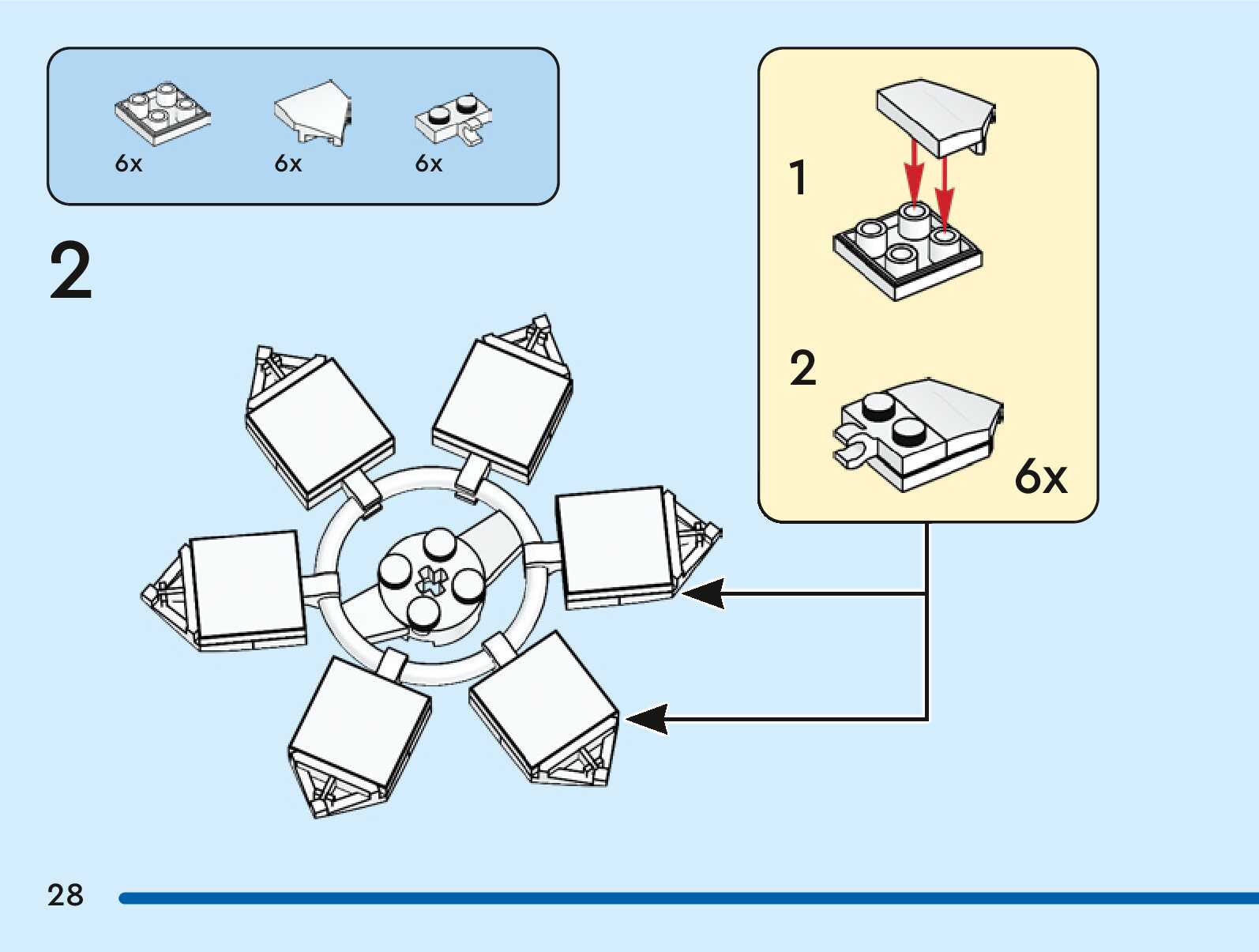 6x
6x
6x

2

1

2

6x

28