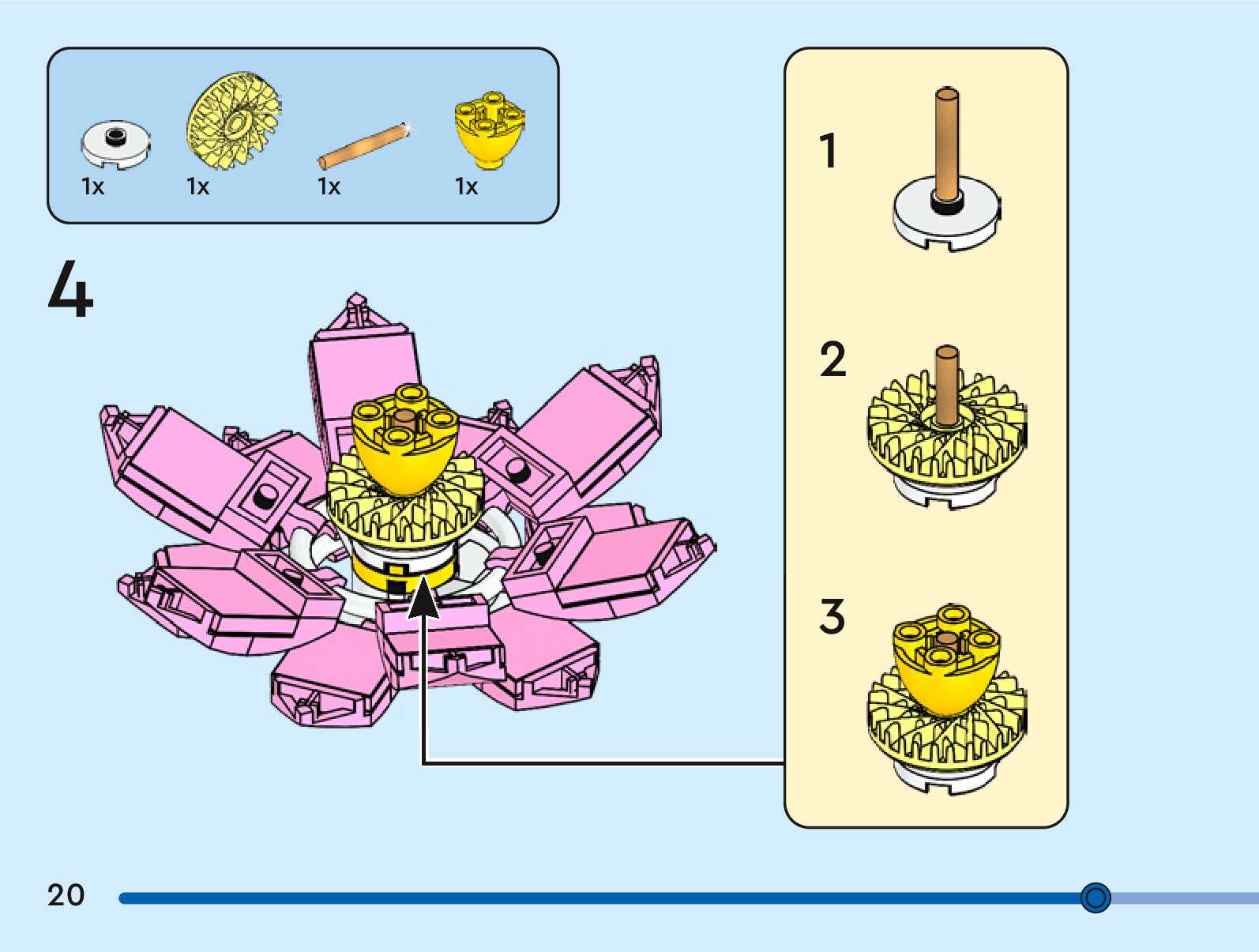 1x 1x 1x 1x

4

1

2

3

20