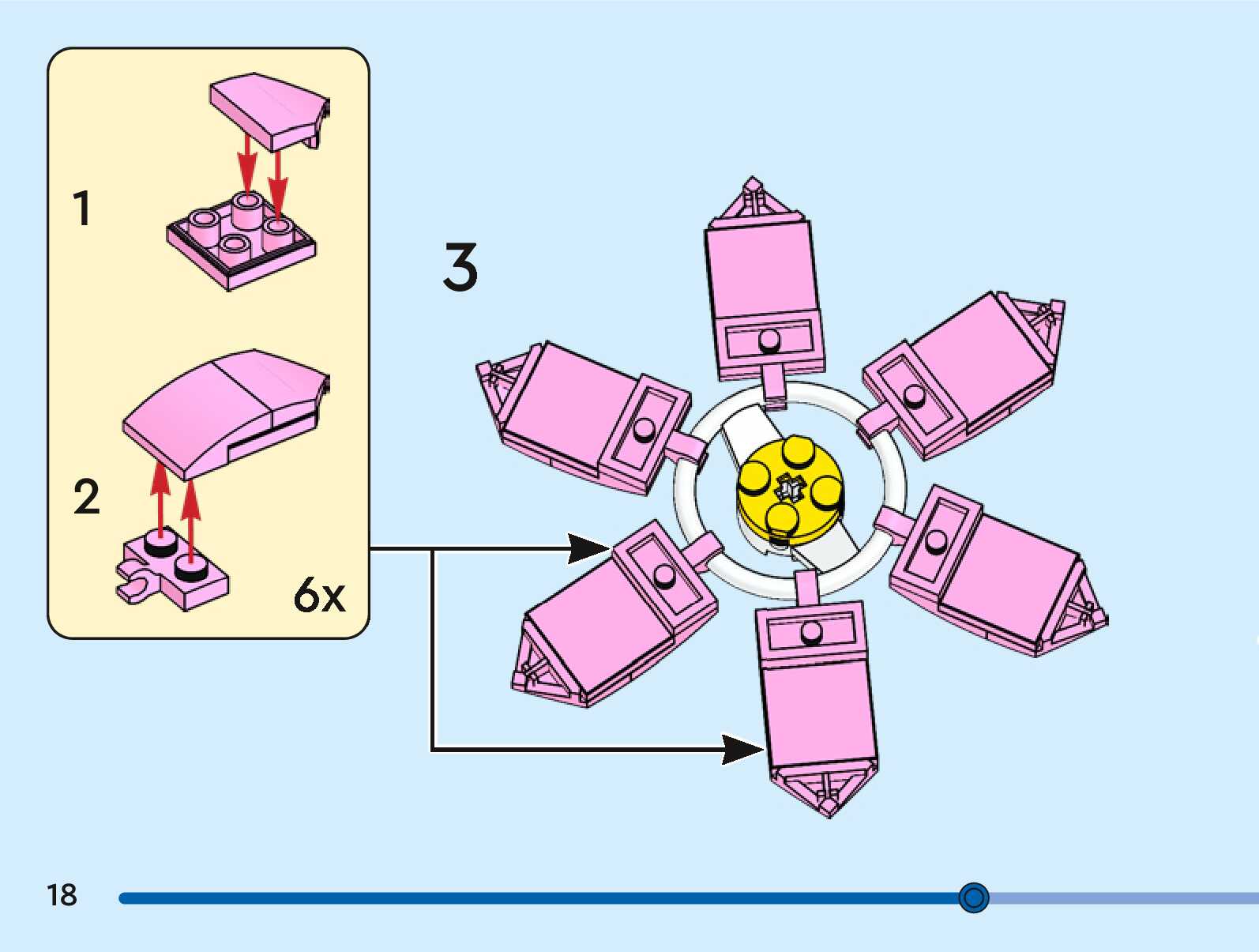 1

2

6x

3

18