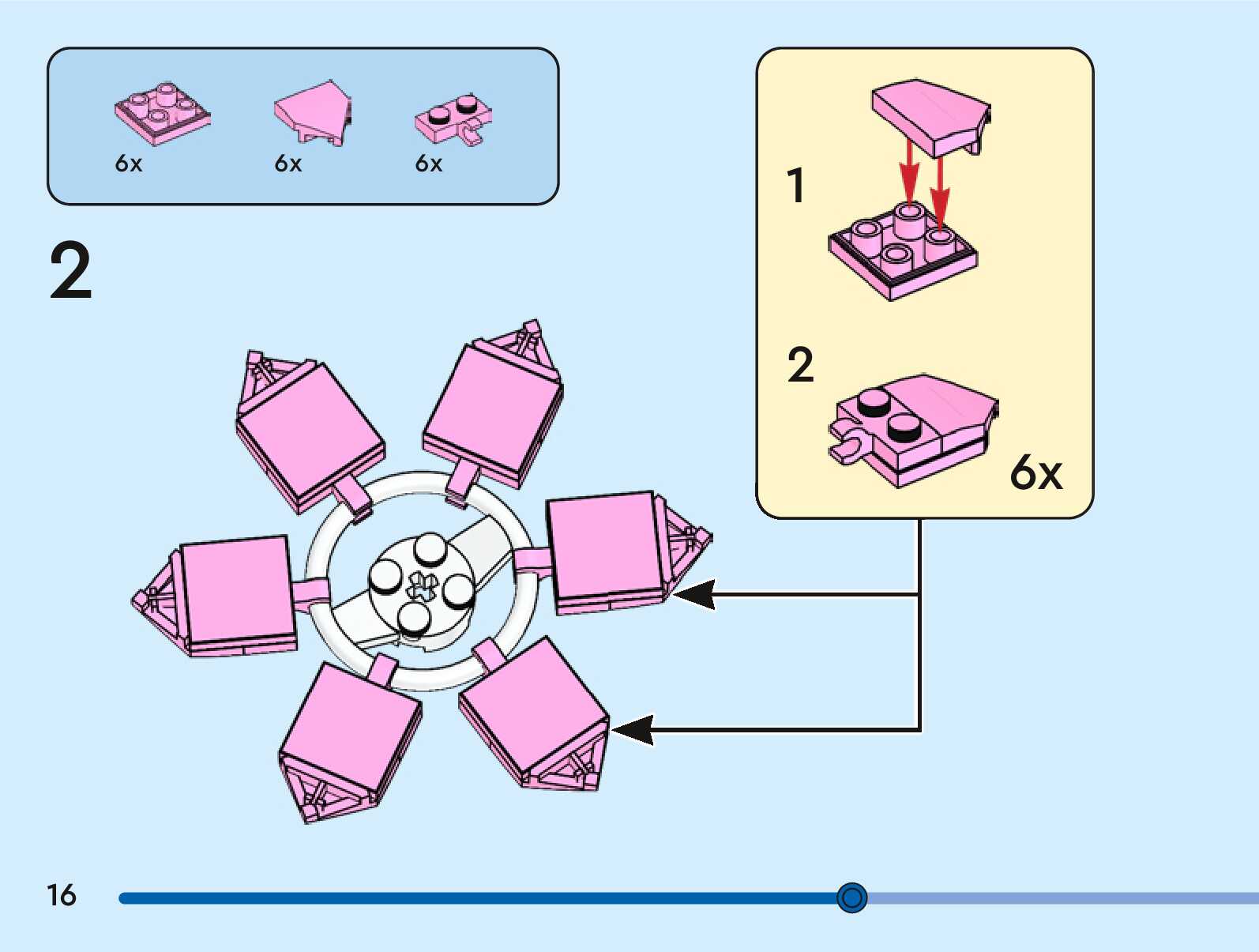 6x
6x
6x

2

1

2

6x

16