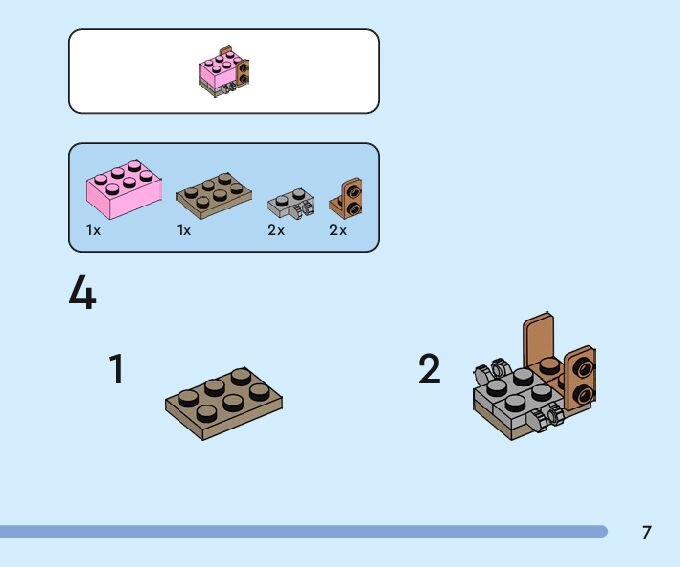 1x
1x
2x
2x

4

1

2

7