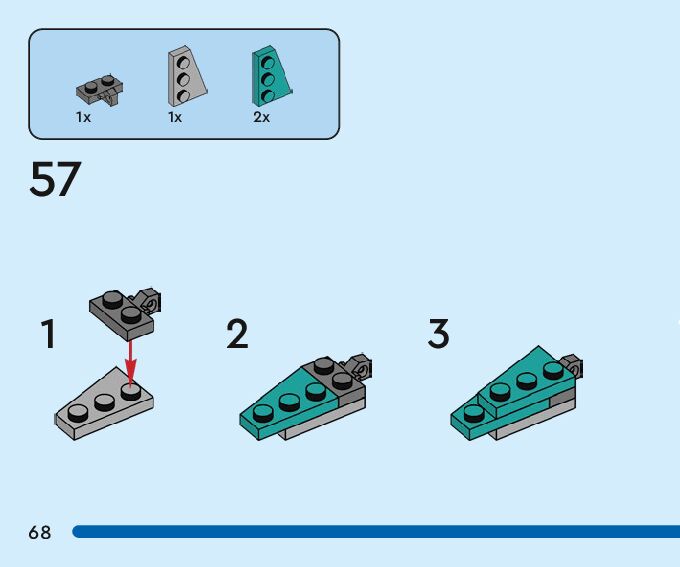 1x
1x
2x

57

1

2

3

68