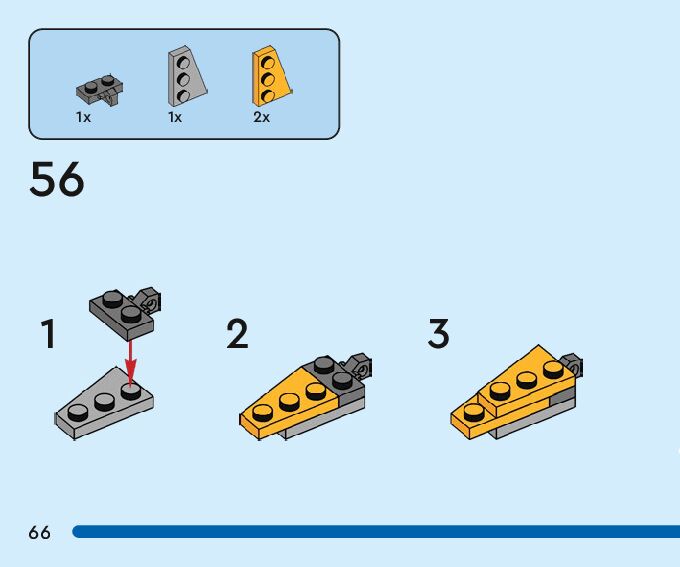 1x 1x 2x

56

1

2

3

66