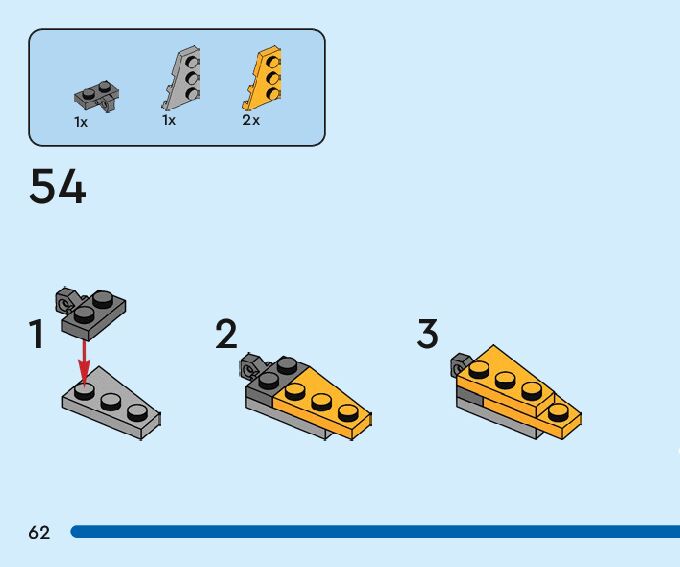 1x
1x
2x

54

1

2

3

62