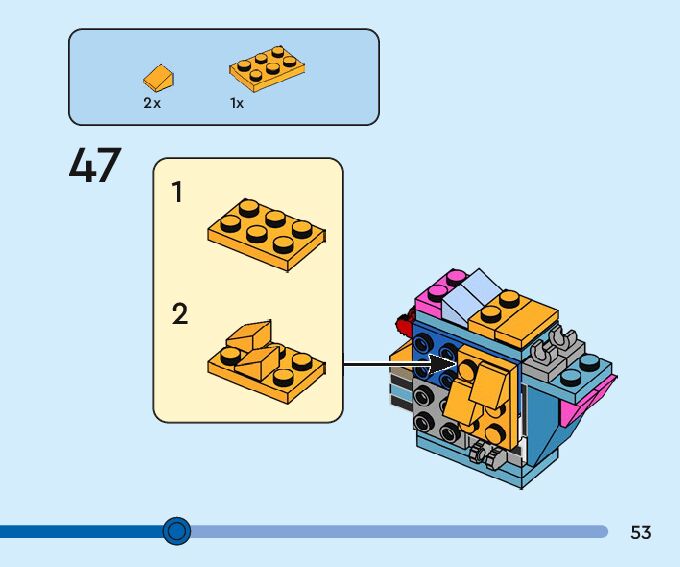 2x
1x

47

1

2

53