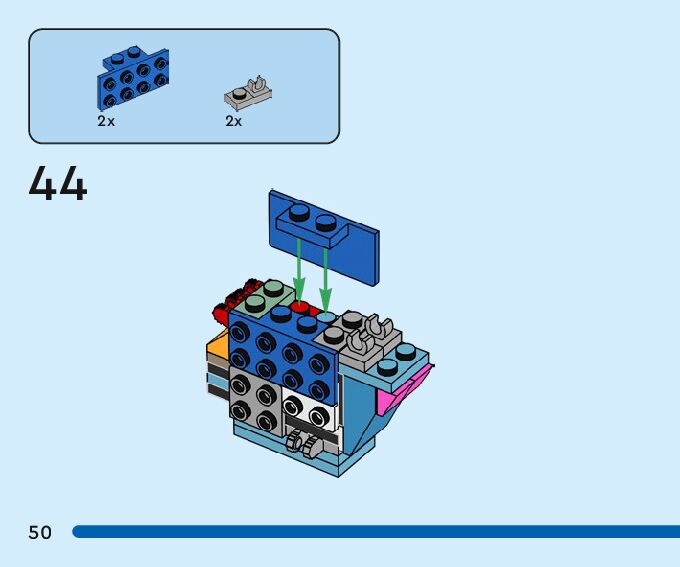 2x

2x

44

50