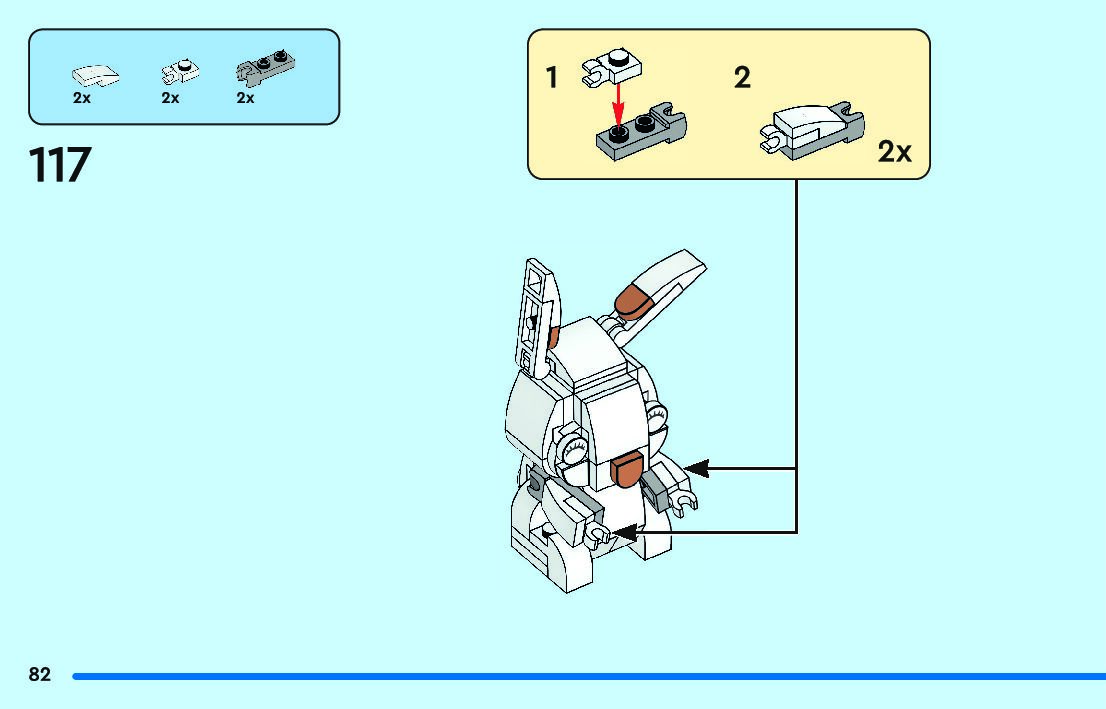 2x 2x 2x

117

1

2

2x

82