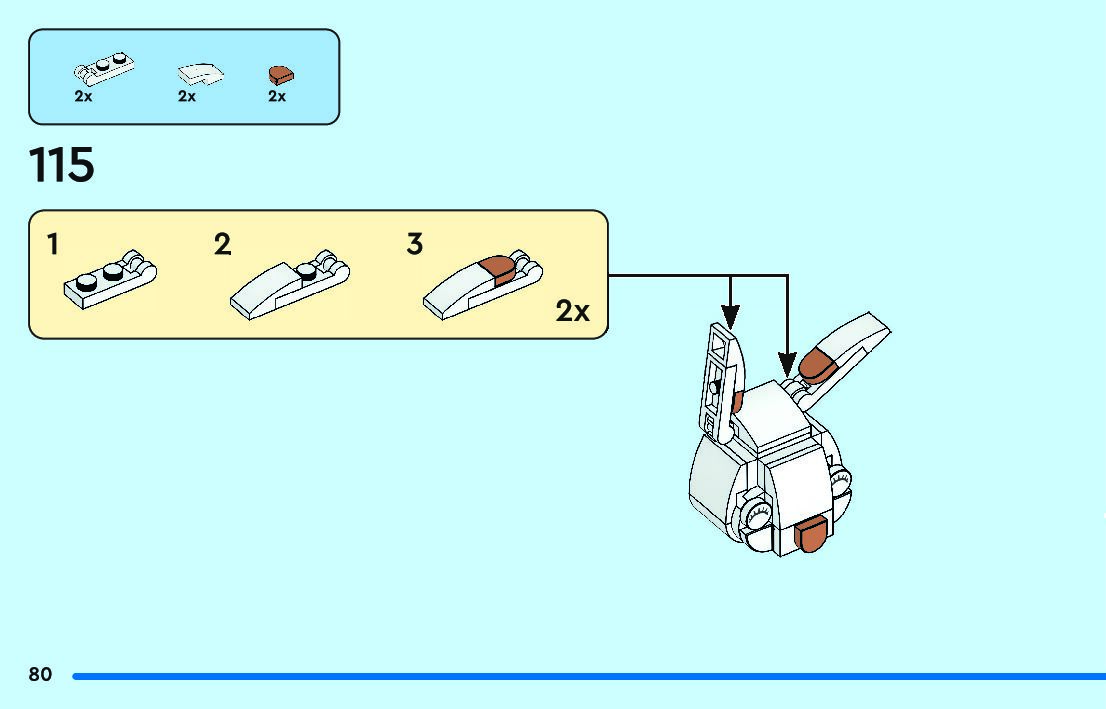 2x 2x 2x

115

1 2 3

2x

80