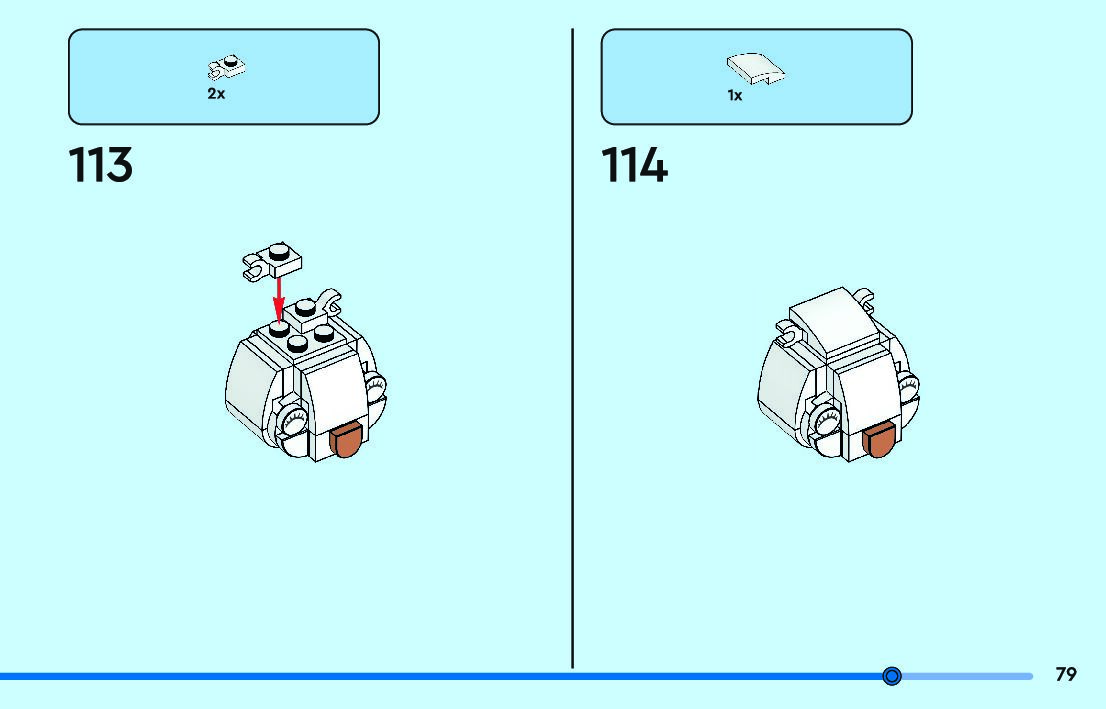 2x

113

1x

114

79