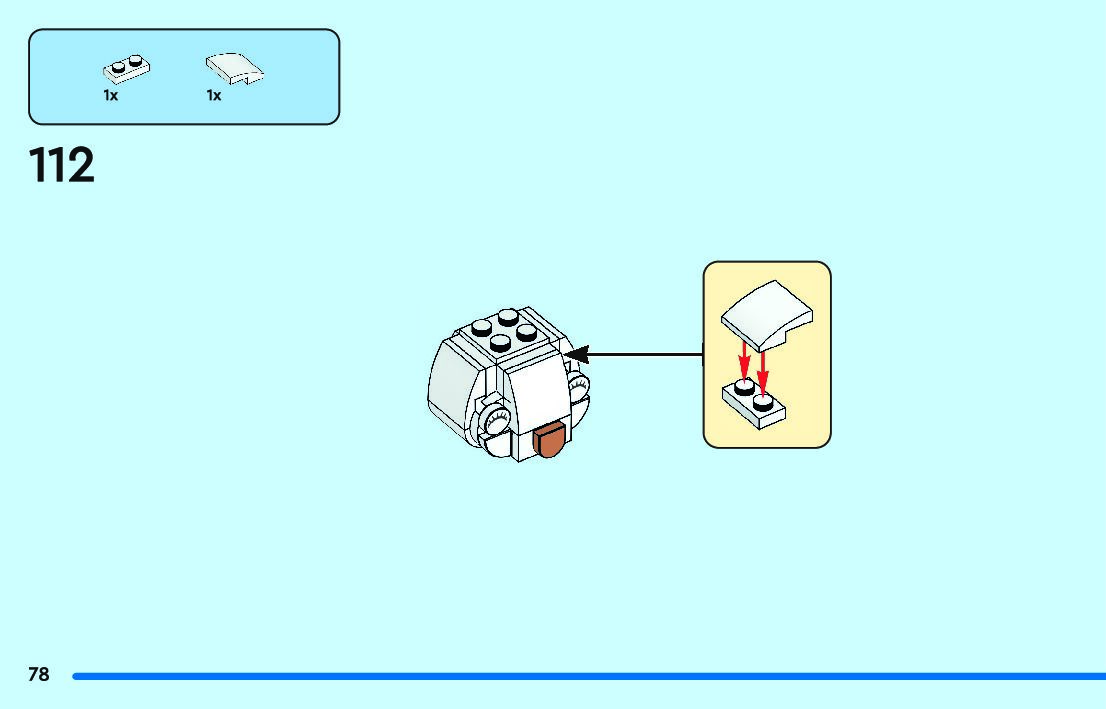 1x 1x

112

78