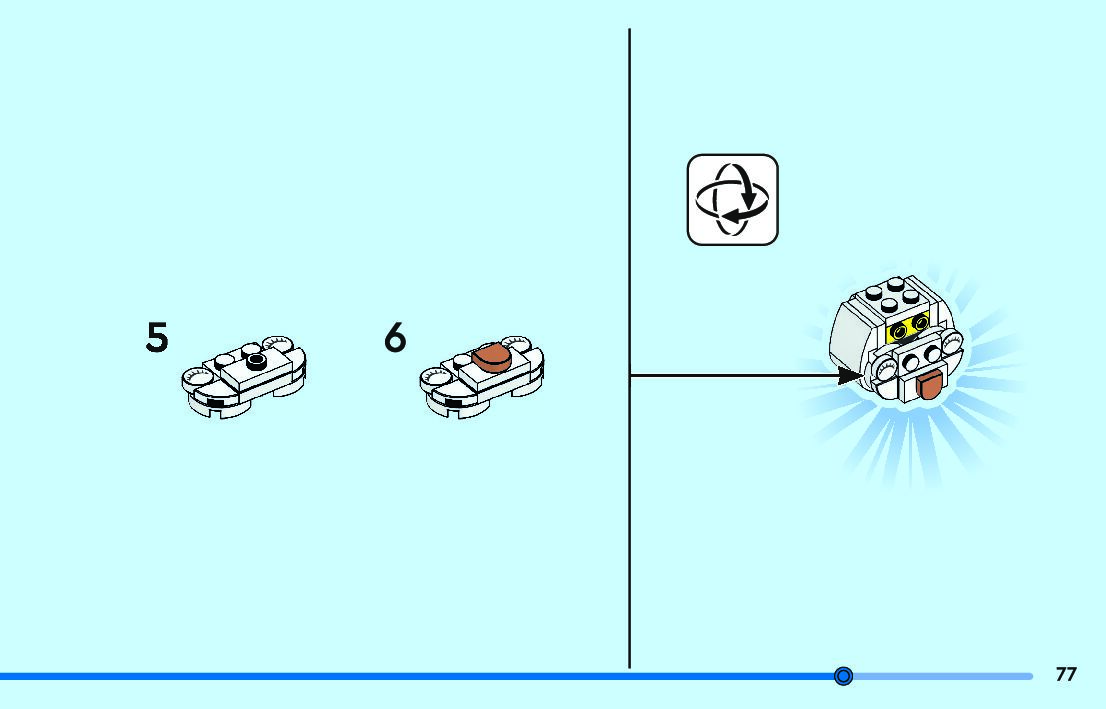 5

6

77