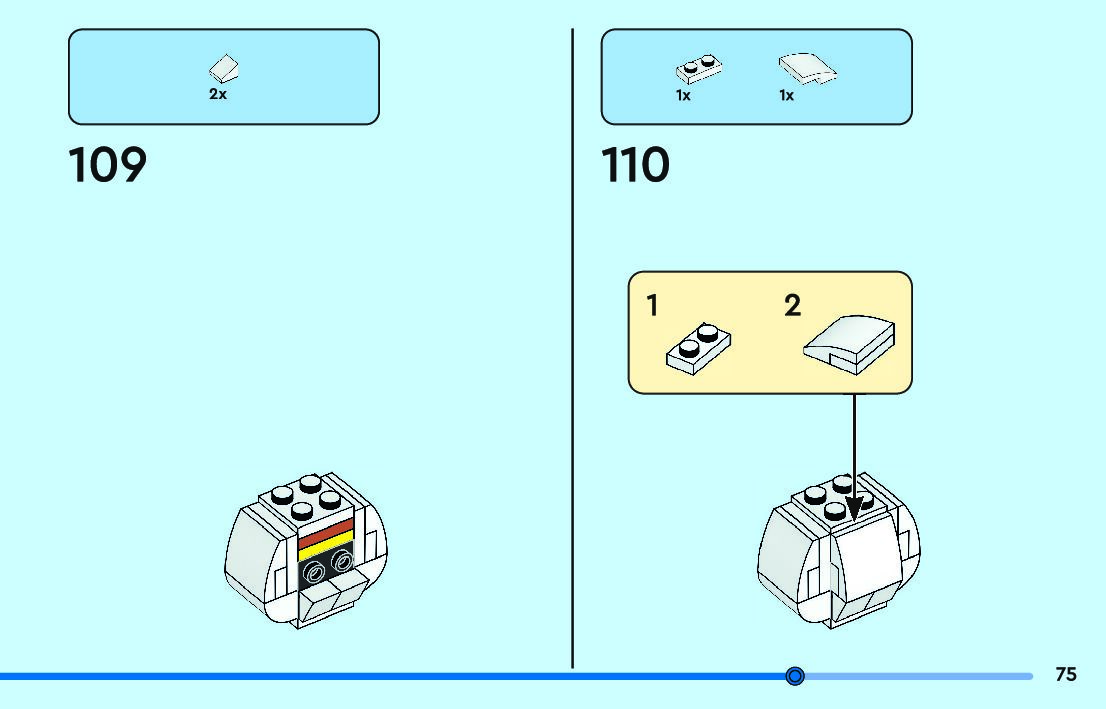 2x

109

1x 1x

110

1 2

75