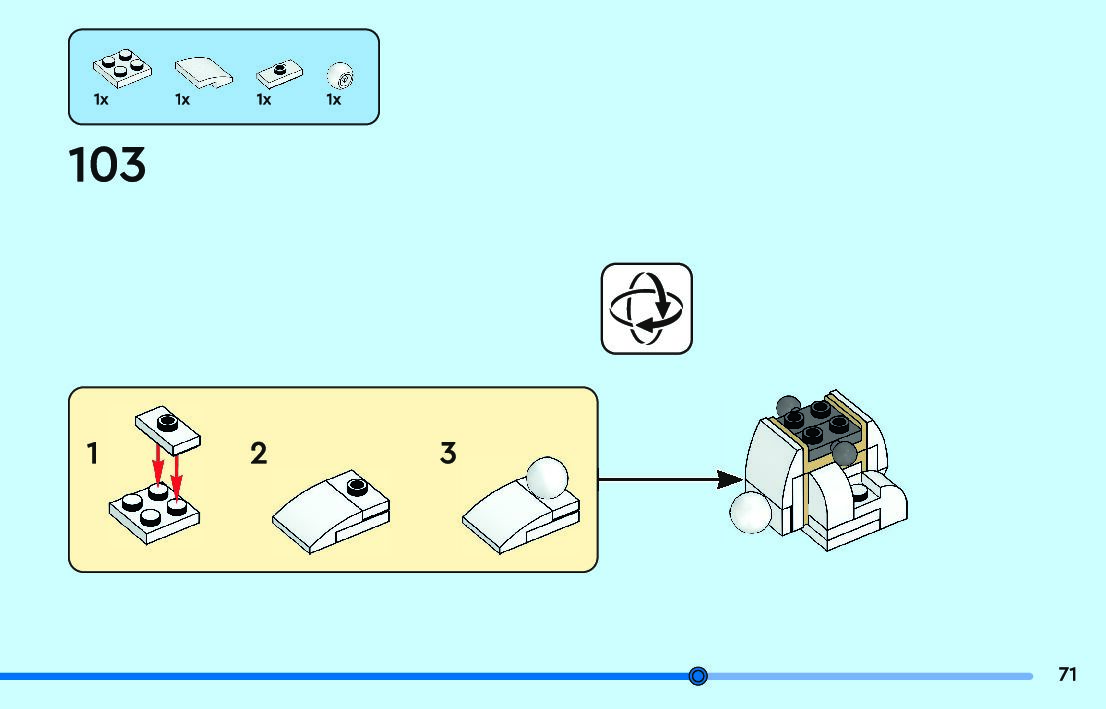 1x 1x 1x 1x

103

1

2

3

71