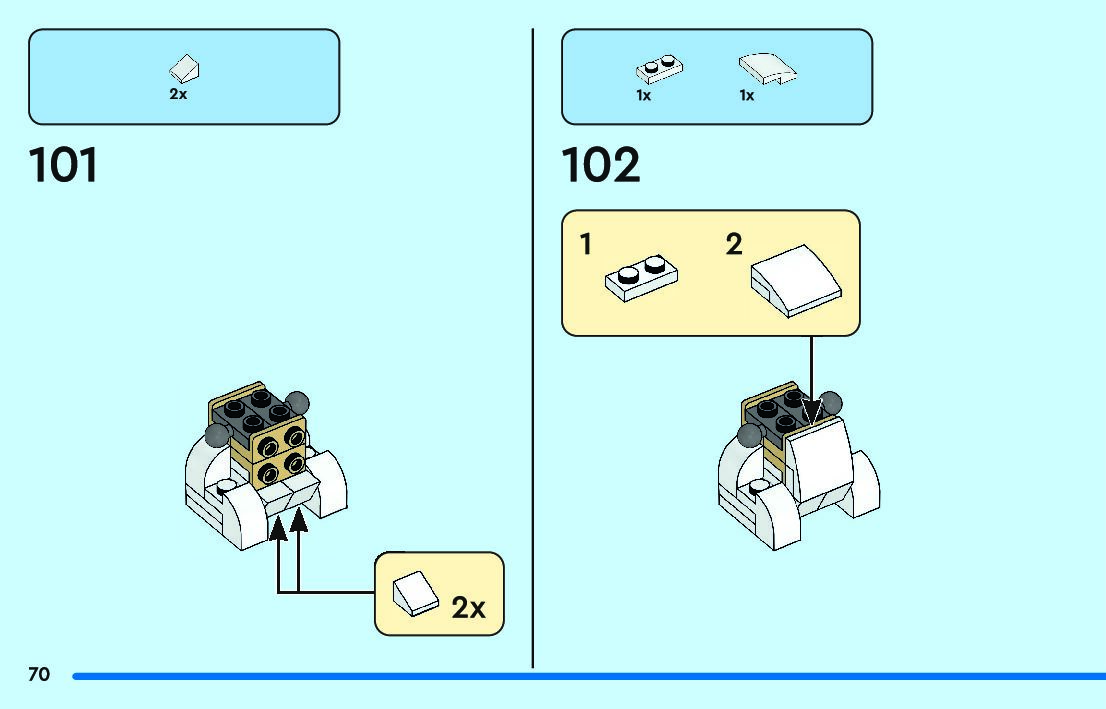 2x

101

2x

1x 1x

102

1 2

70