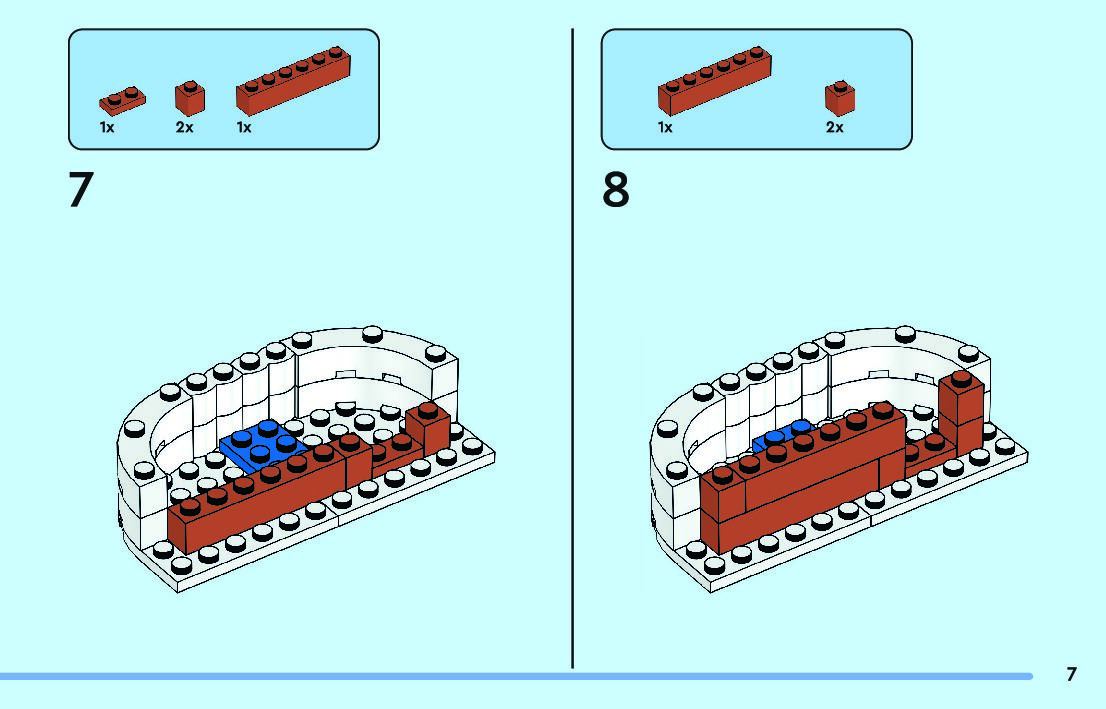 1x 2x 1x

7

1x 2x

8

7