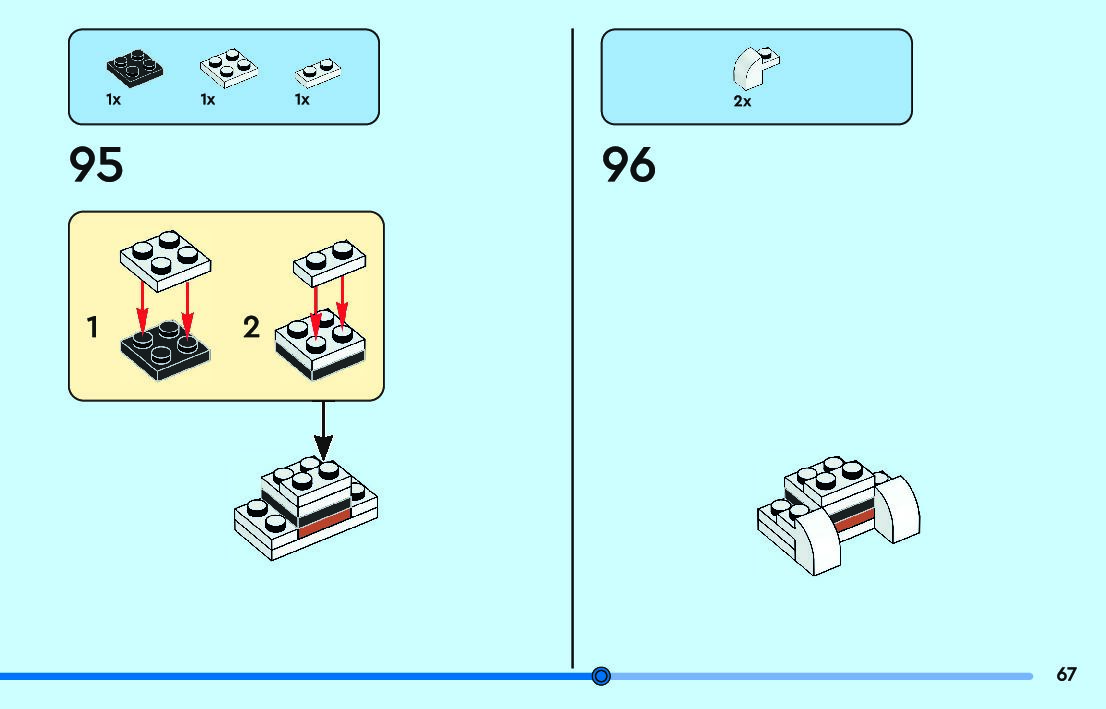 1x 1x 1x

95

1

2

2x

96

67