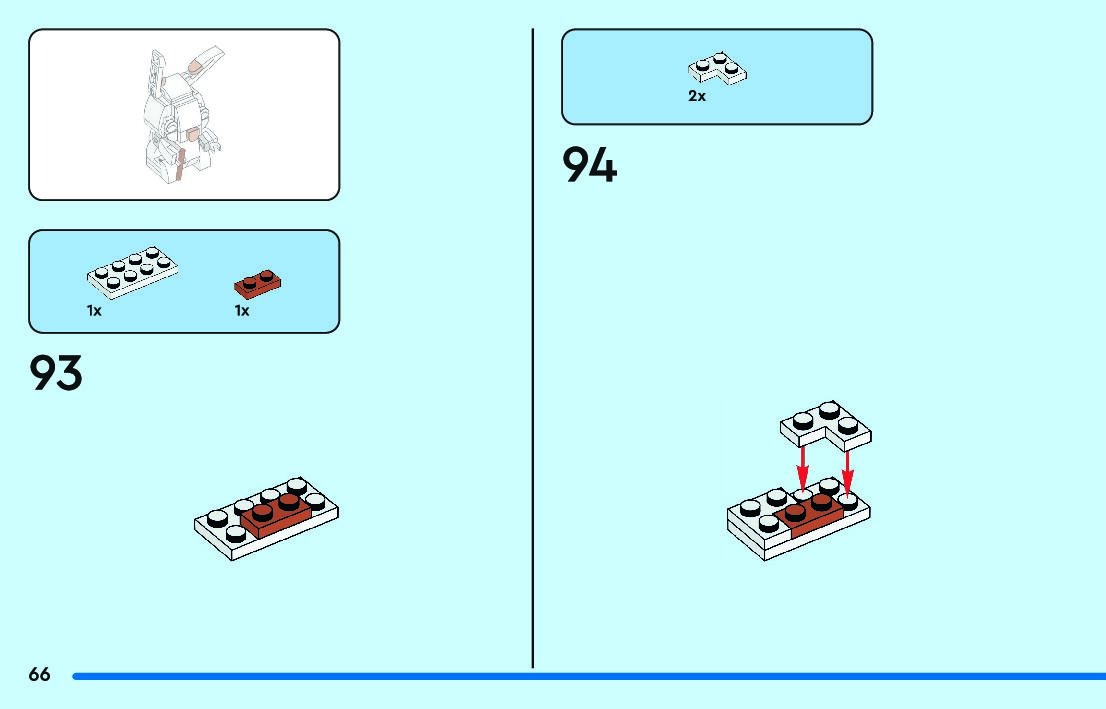 1x

1x

93

2x

94

66