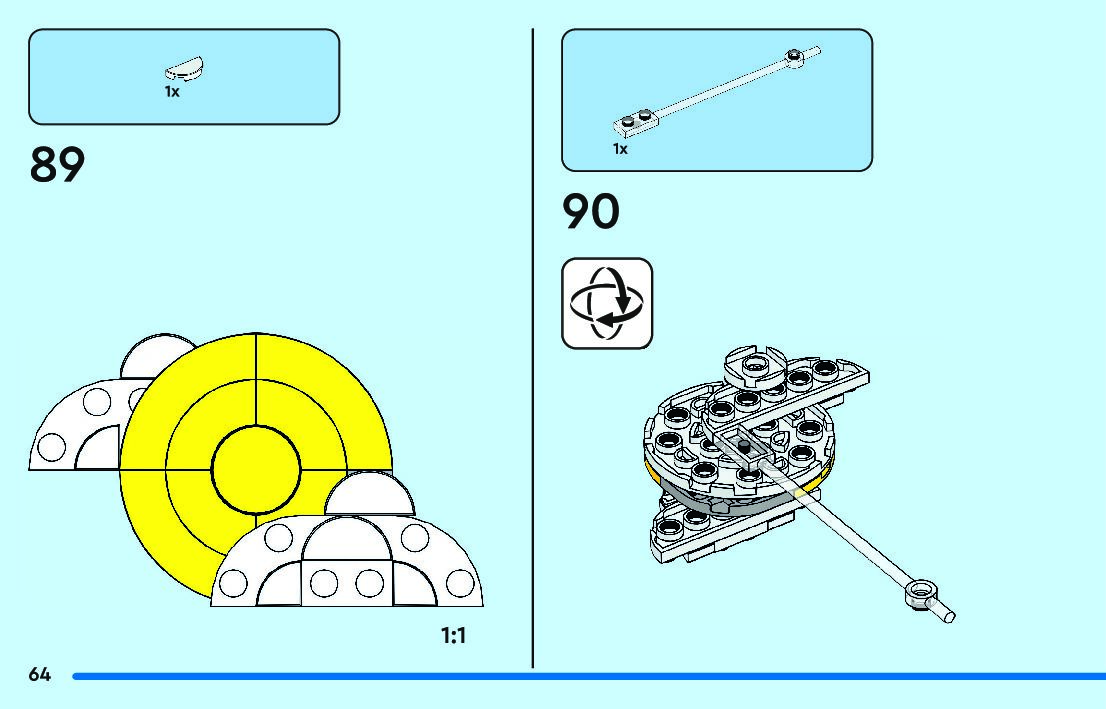 1x

89

1:1

1x

90

64