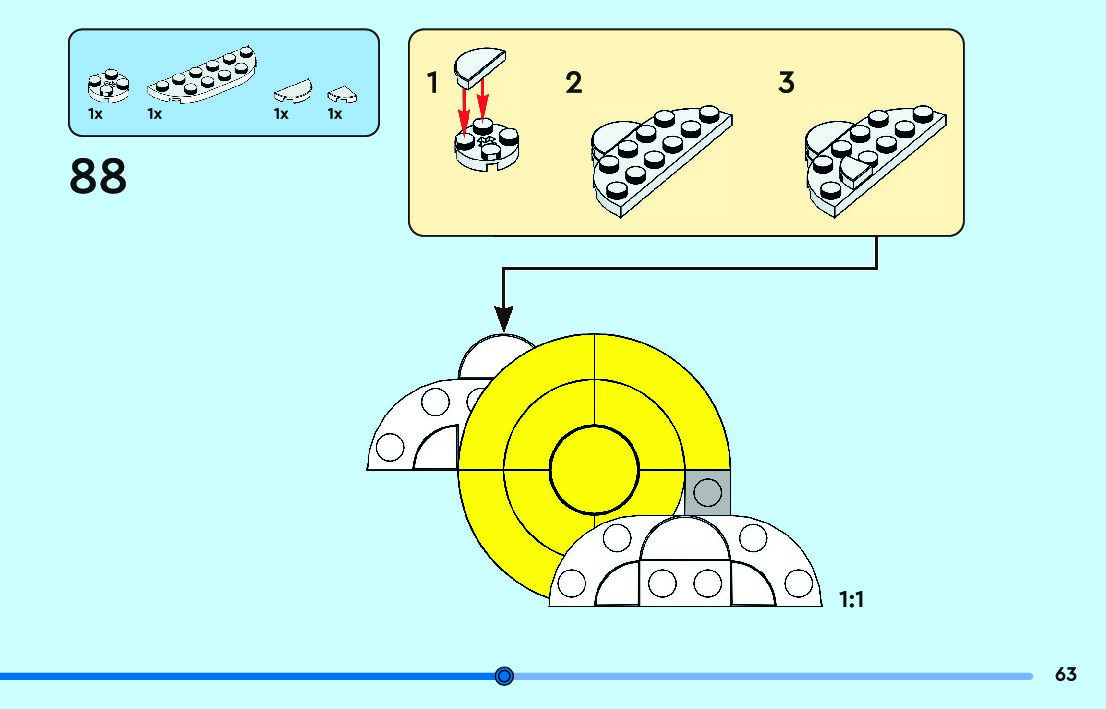 1x 1x 1x 1x

88

1

2

3

1:1

63