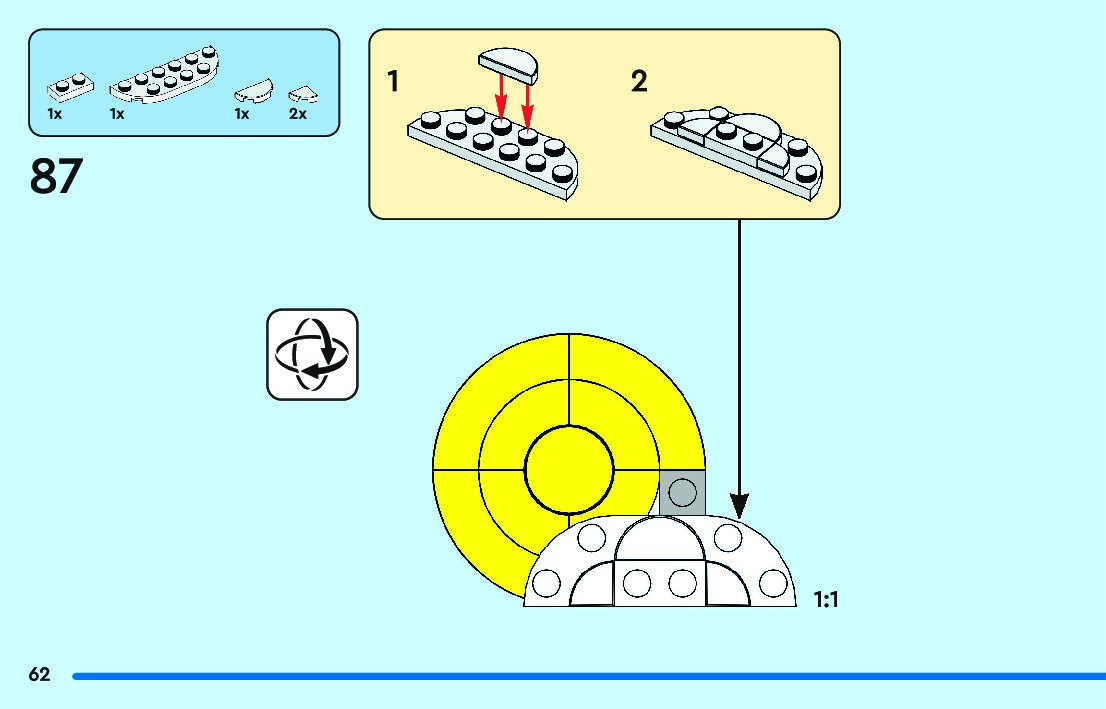 1x 1x 1x 2x

87

1

2

1:1

62